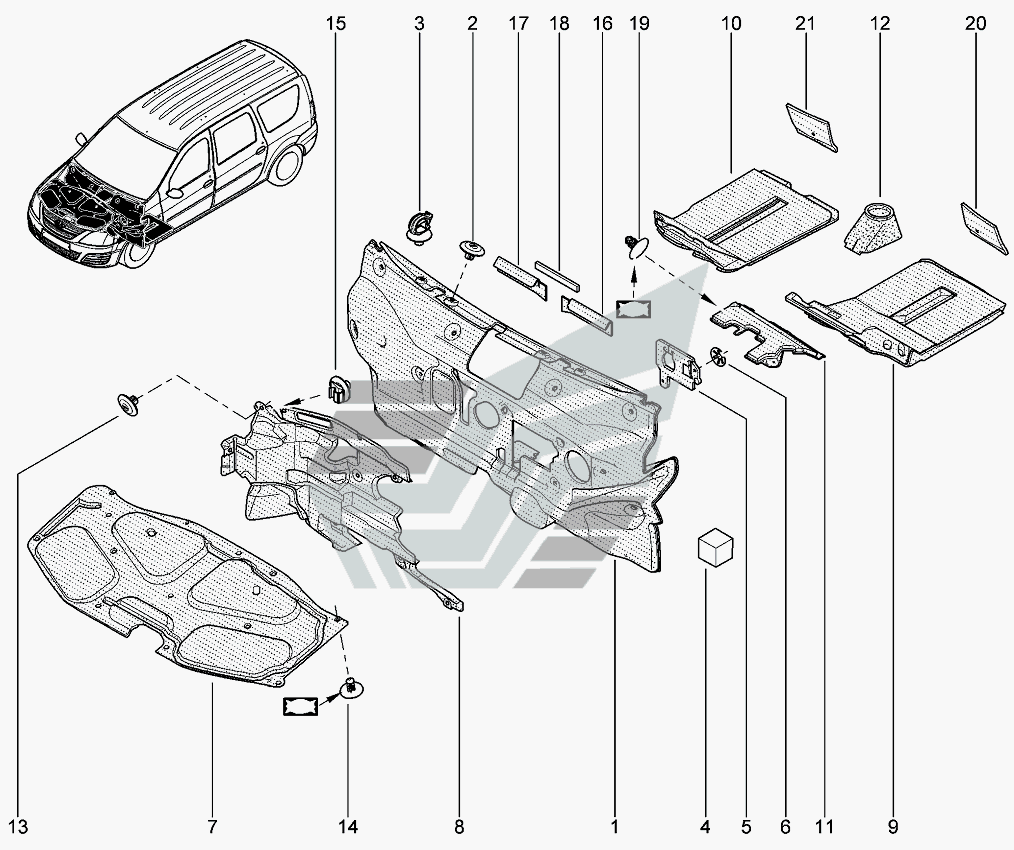 15
3
2
17
18
16
19
10
21
12
20
13
7
14
8
1
4
5
6
11
9