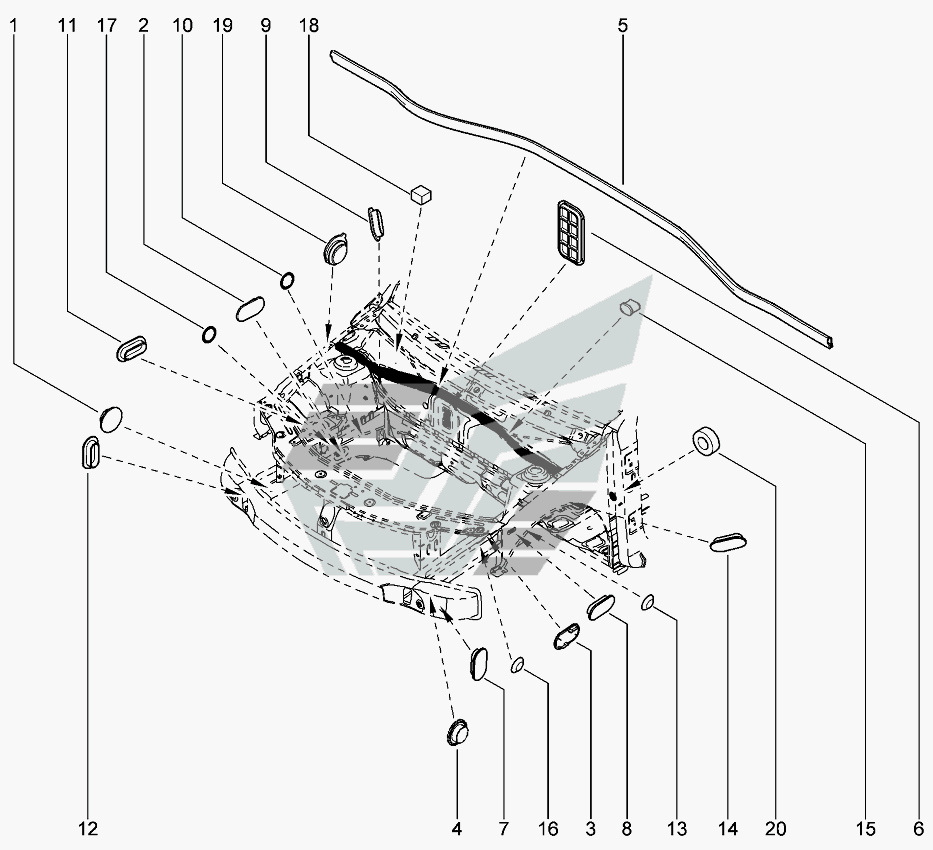 1 11 17 2 10 19 9 18 5

12 4 7 16 3 8 13 14 20 15 6