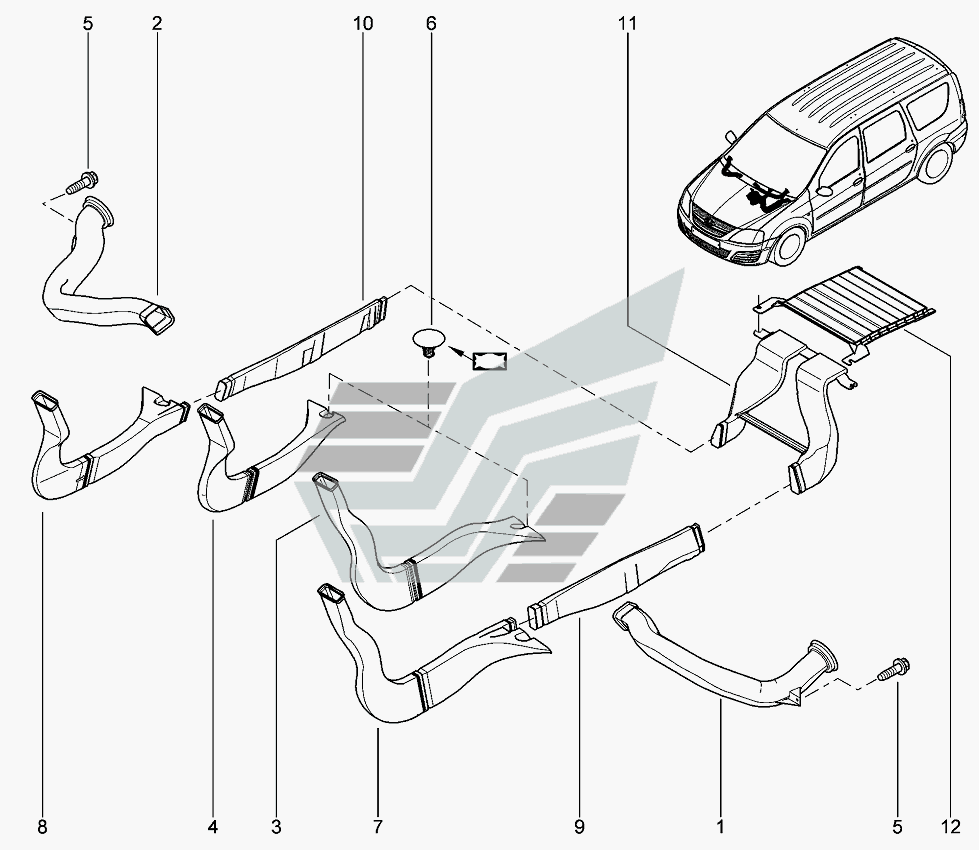 5
2
10
6
11
8
4
3
7
9
1
5
12