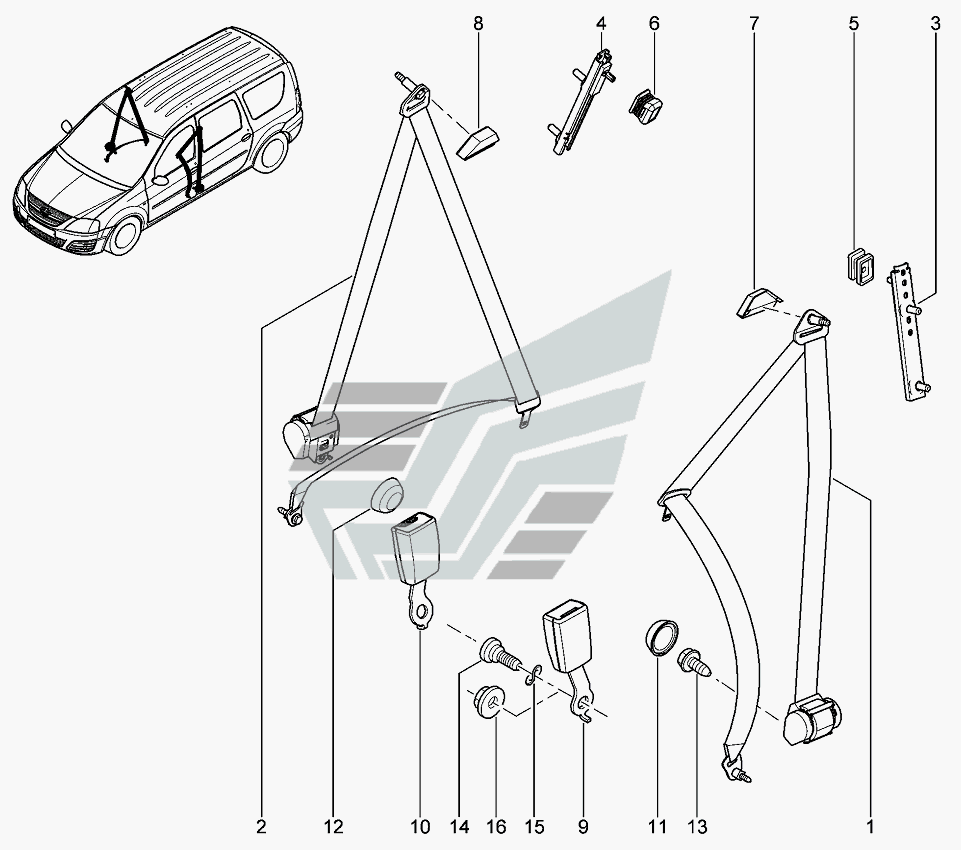 8 4 6 7 5 3

2 12 10 14 16 15 9 11 13 1