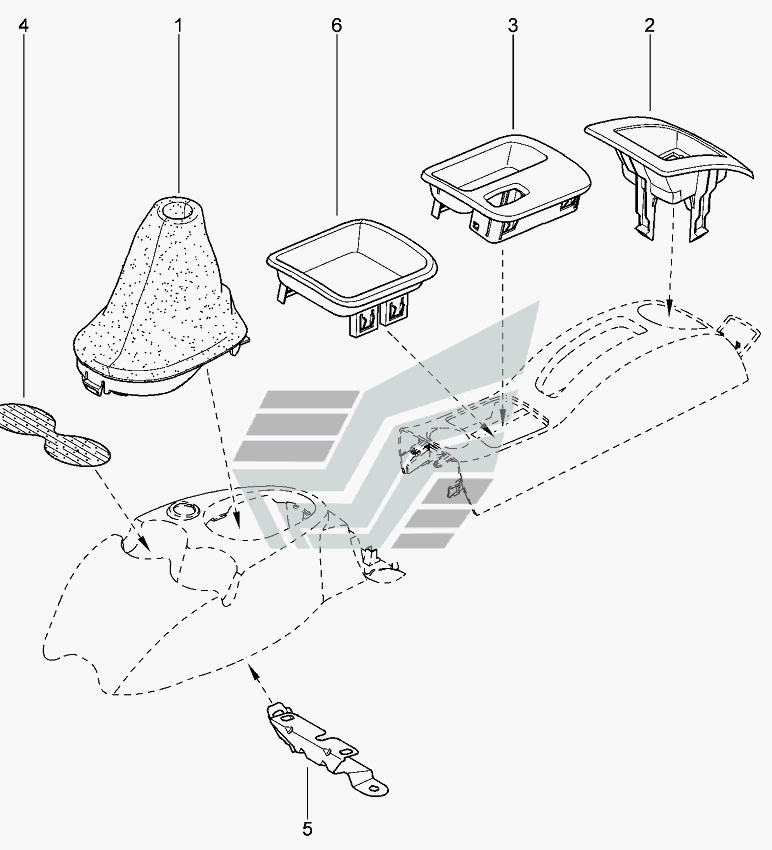 4
1
6
3
2
5