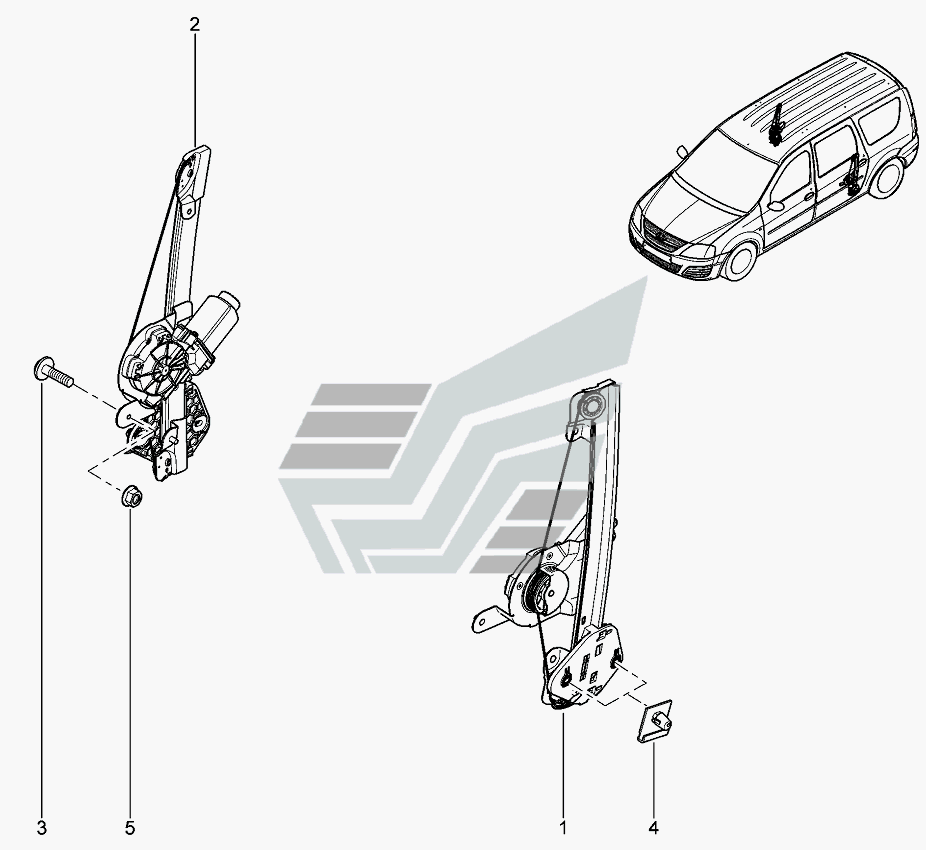 2

3

5

1

4