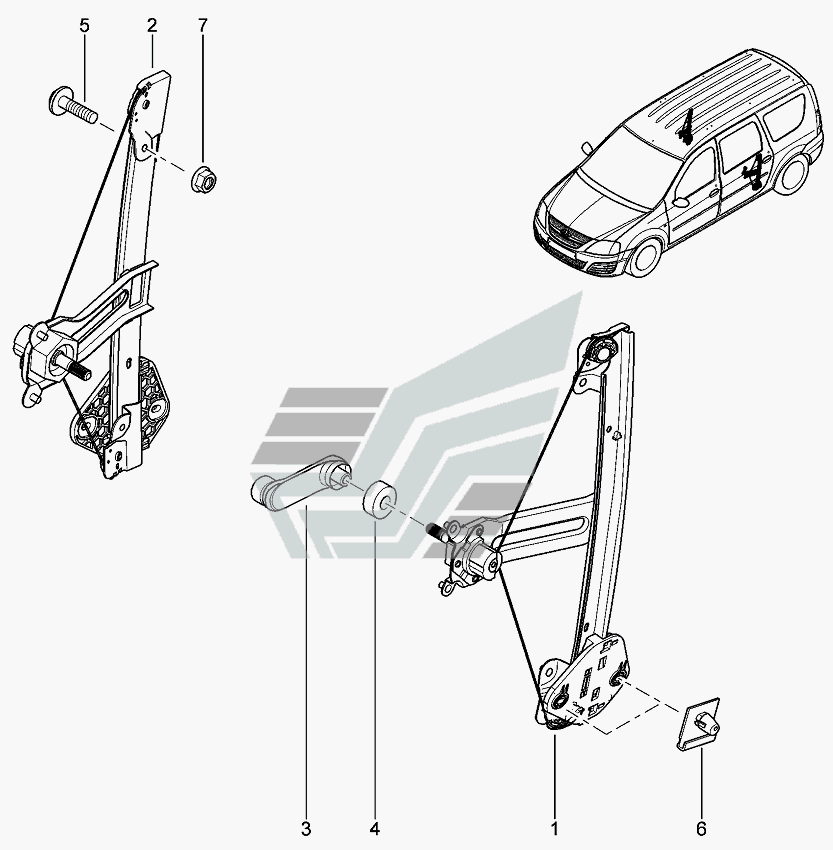 5
2
7
3
4
1
6