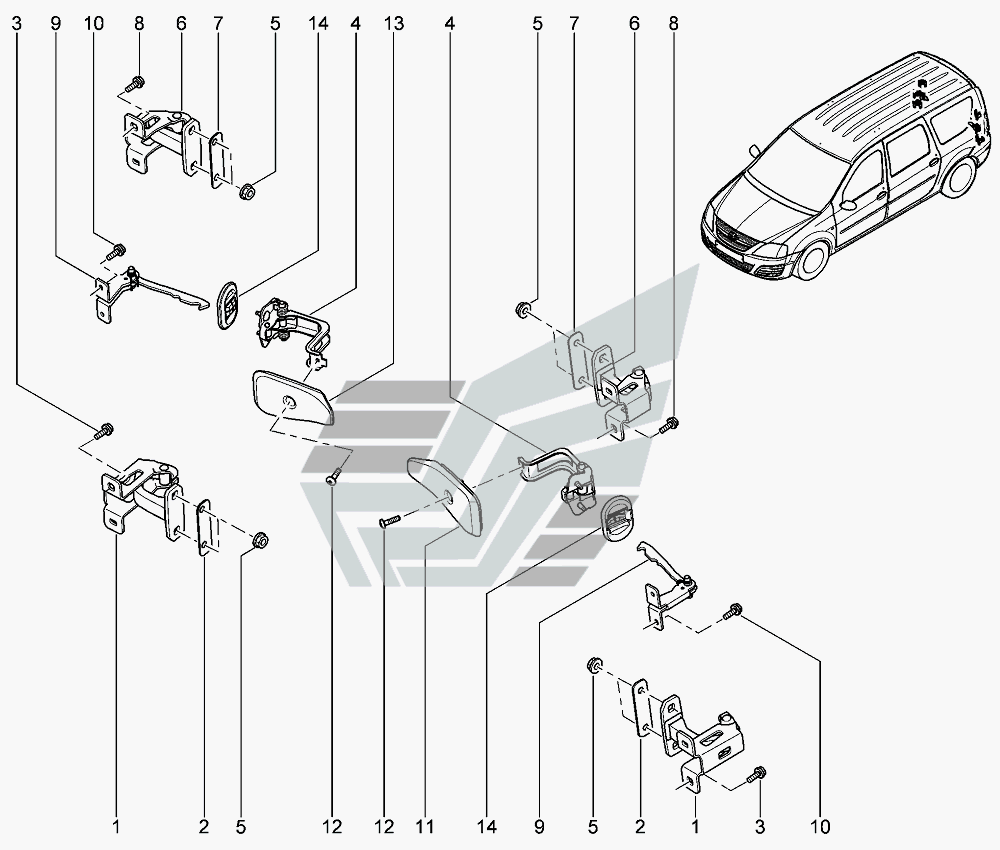 3 9 10 8 6 7 5 14 4 13 4 5 7 6 8

1 2 5 12 12 11 14 9 5 2 1 3 10