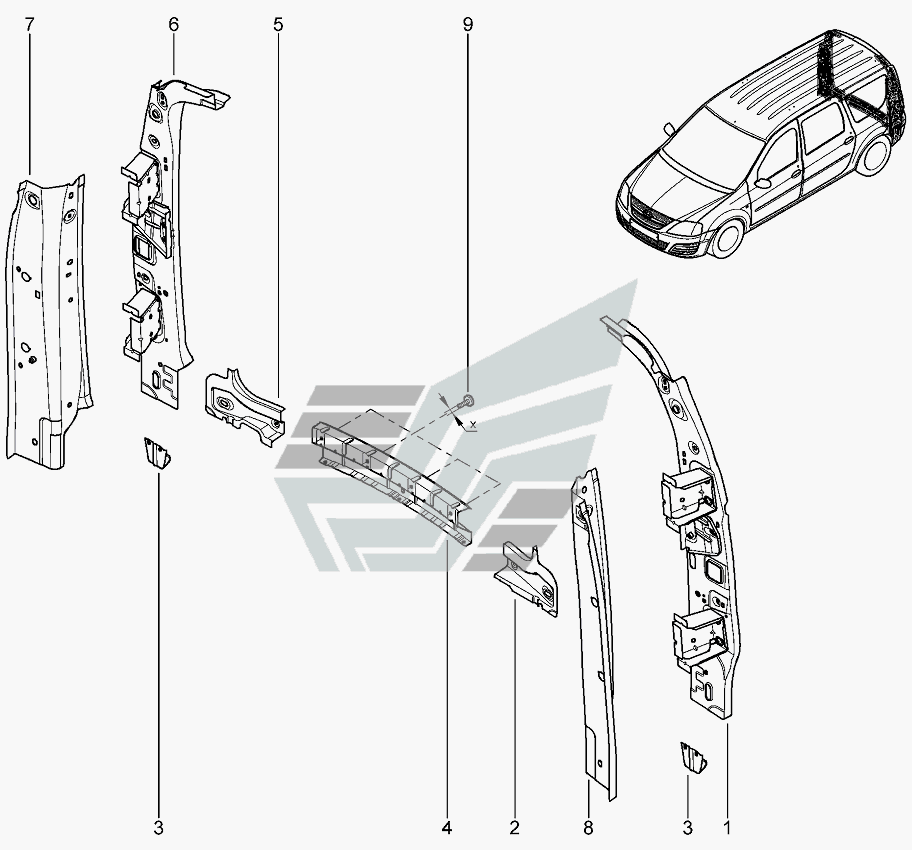 7
6
5
9
x
3
4
2
8
3
1