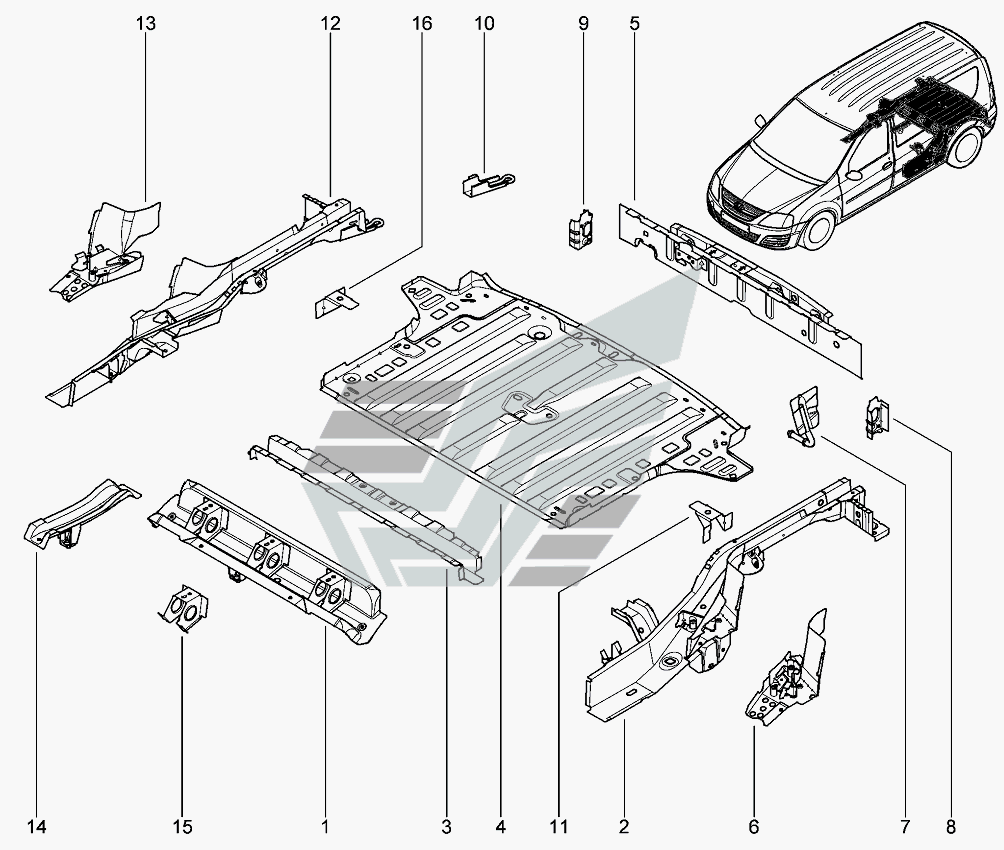 13
12
16
10
9
5
14
15
1
3
4
11
2
6
7
8