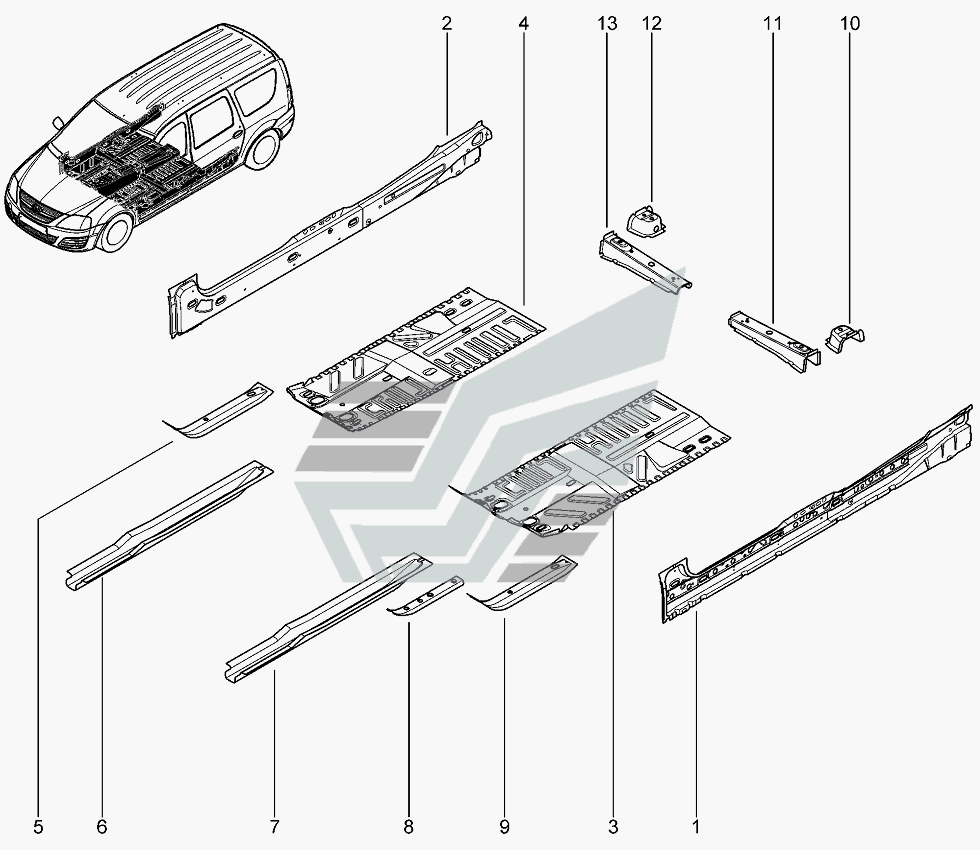 2
4
13
12
11
10
5
6
7
8
9
3
1