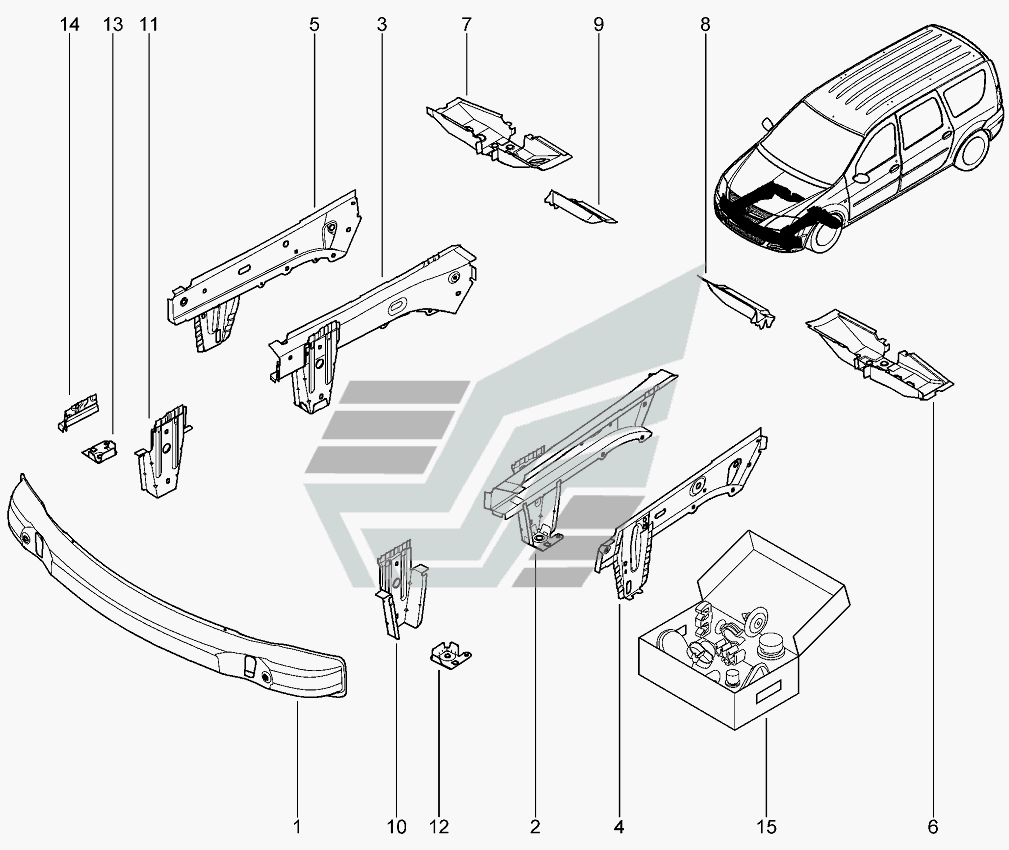 14
13
11
5
3
7
9
8
1
10
12
2
4
15
6