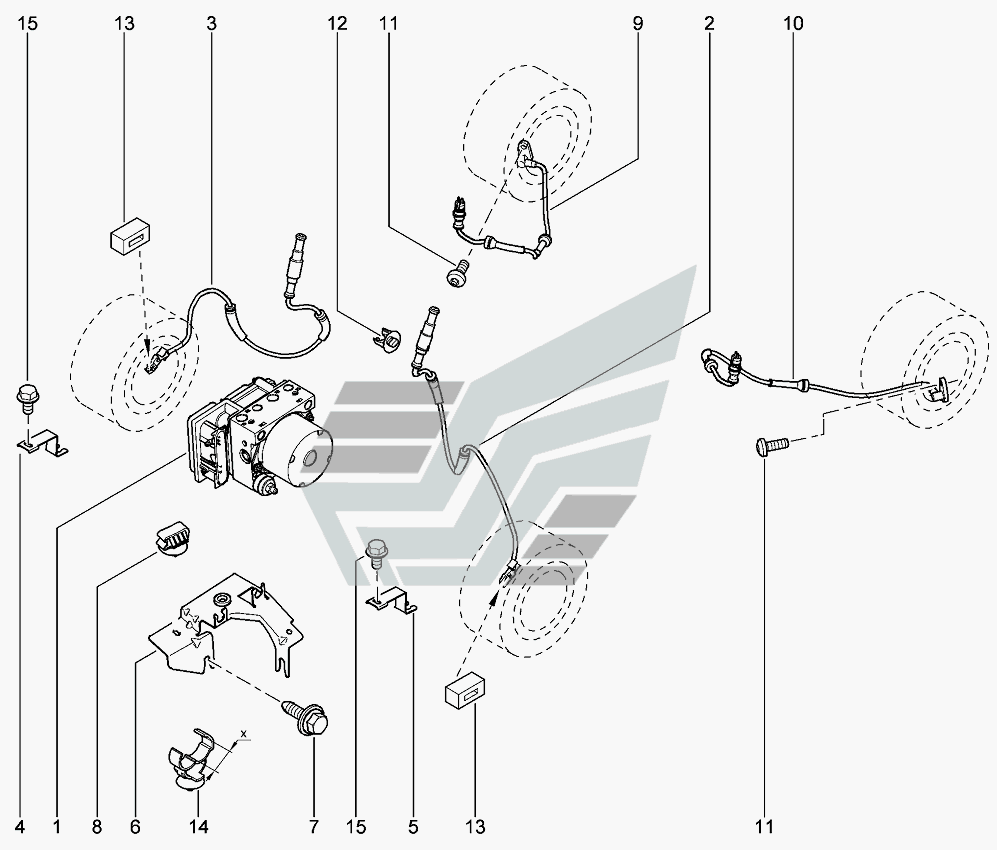 15
13
3
12
11
9
2
10
x
4
1
8
6
14
7
15
5
13
11