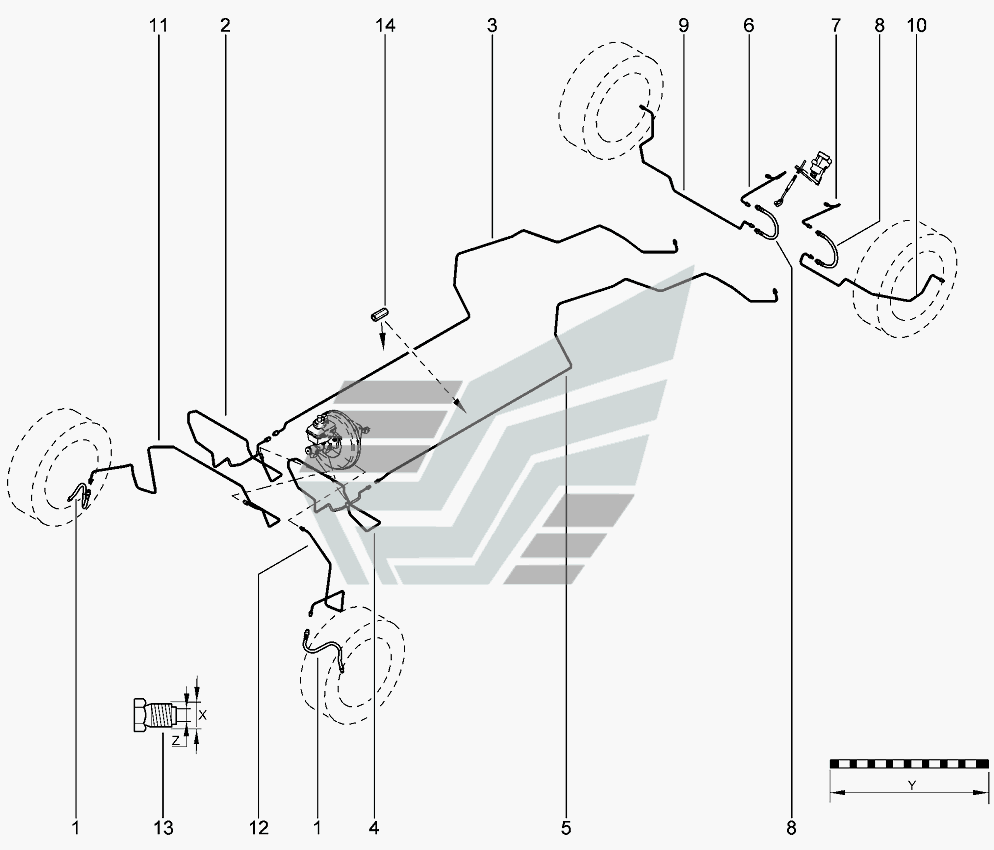 11
2
14
3
9
6
7
8
10
X
Z
Y
1
13
12
1
4
5
8