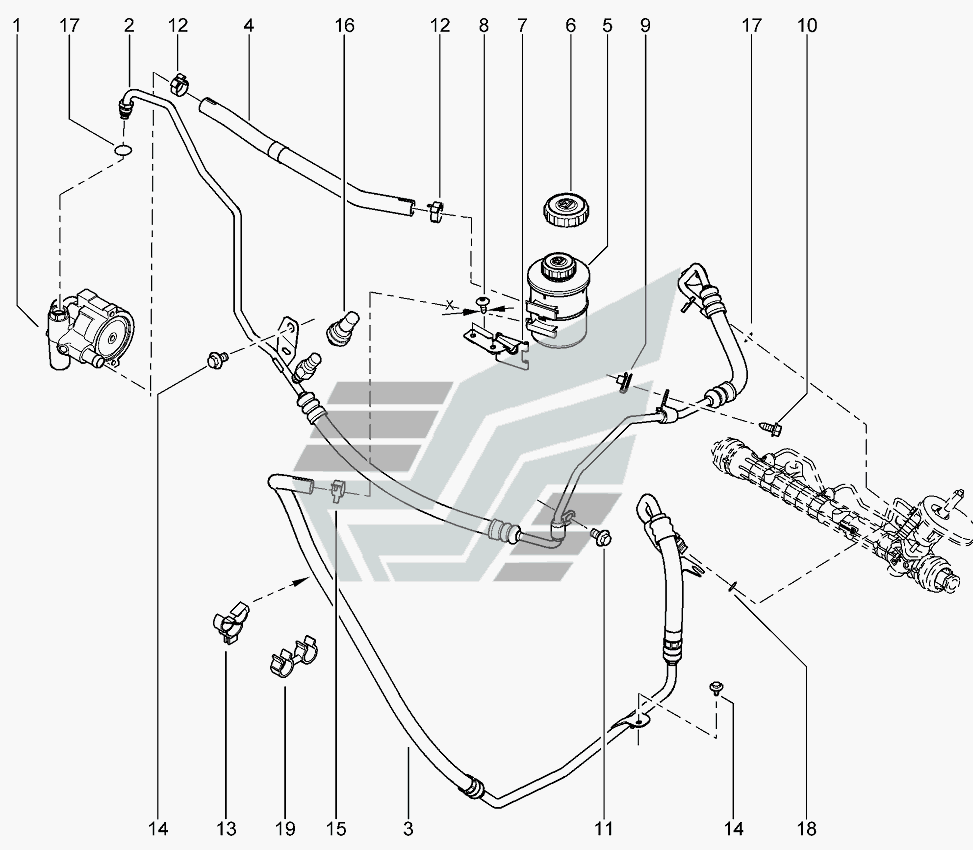 1
17
2
12
4
16
12
8
7
6
5
9
17
10
X
14
13
19
15
3
11
14
18