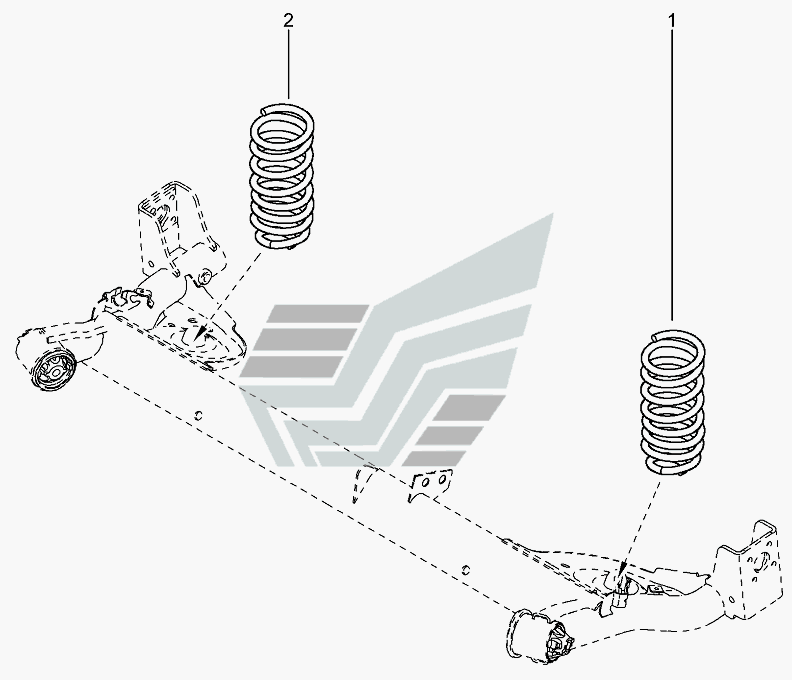 2

1