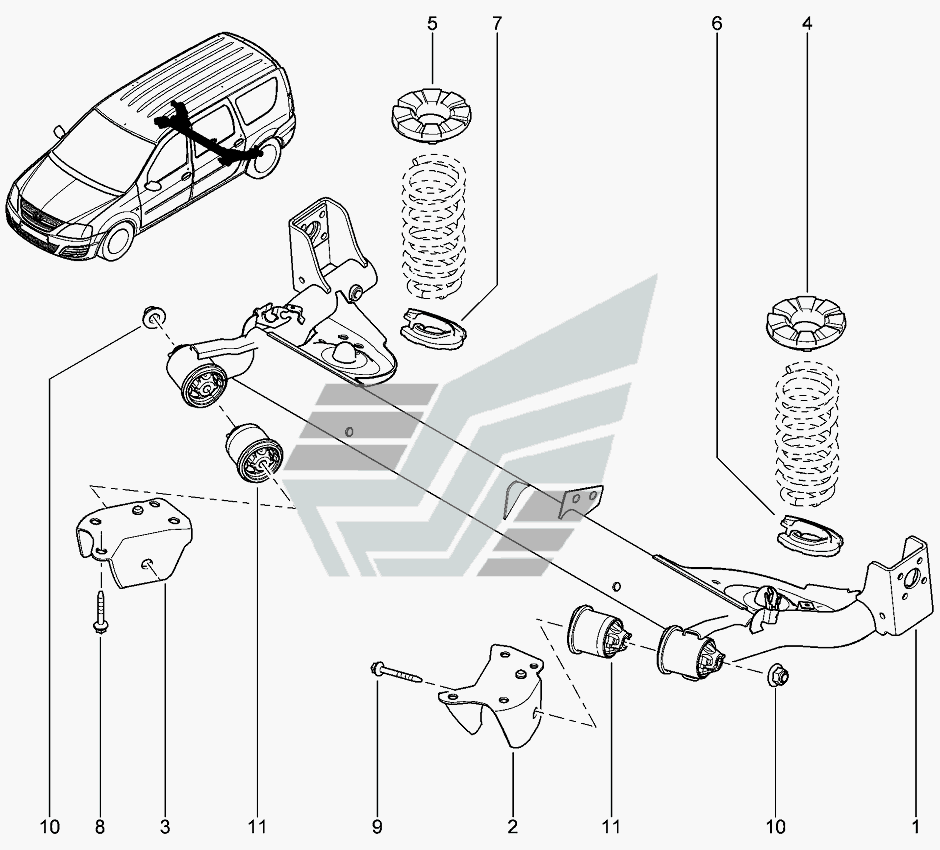 5 7 6 4

10 8 3 11 9 2 11 10 1