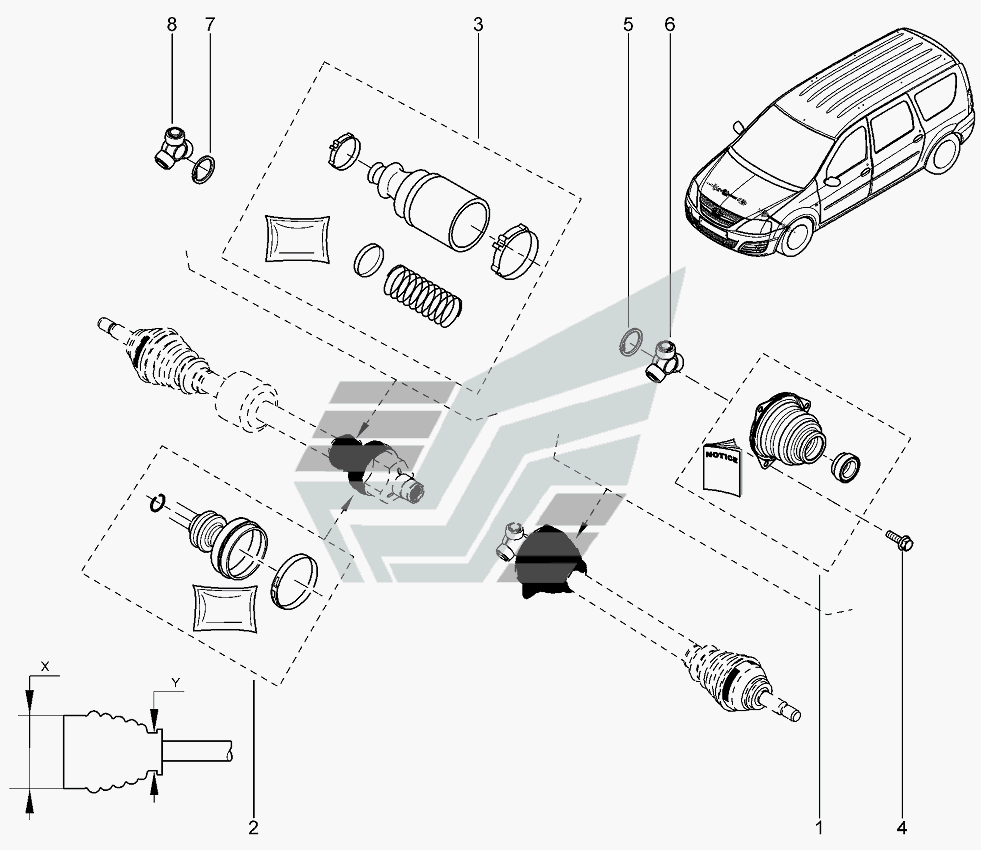 8
7
3
5
6
NOTICE
X
Y
2
1
4