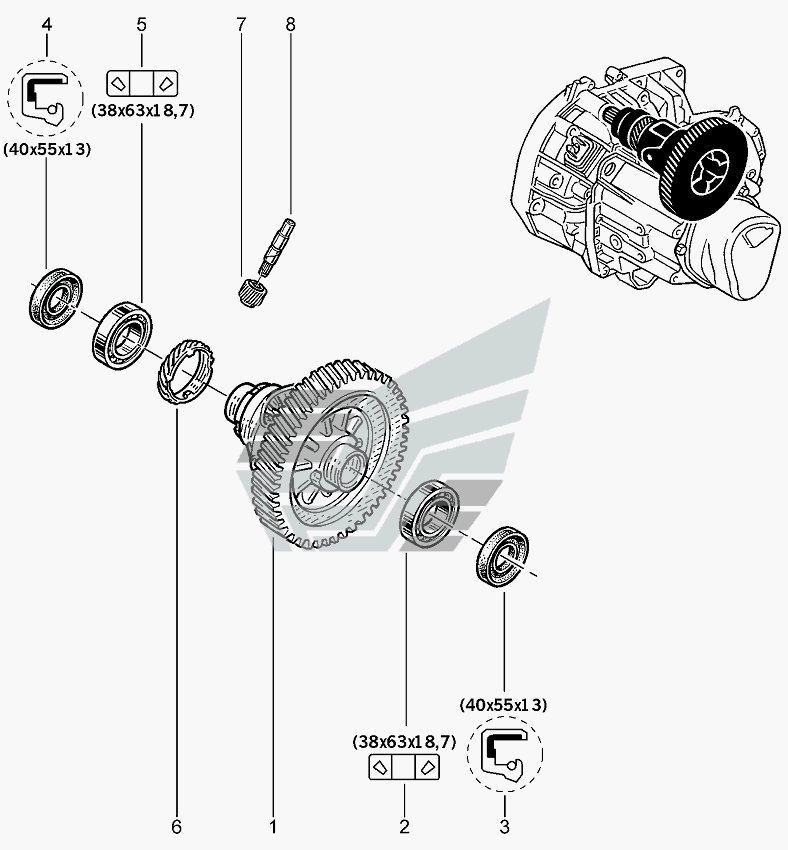 4
5
7
8
(38x63x18,7)
(40x55x13)
(40x55x13)
(38x63x18,7)
6
1
2
3