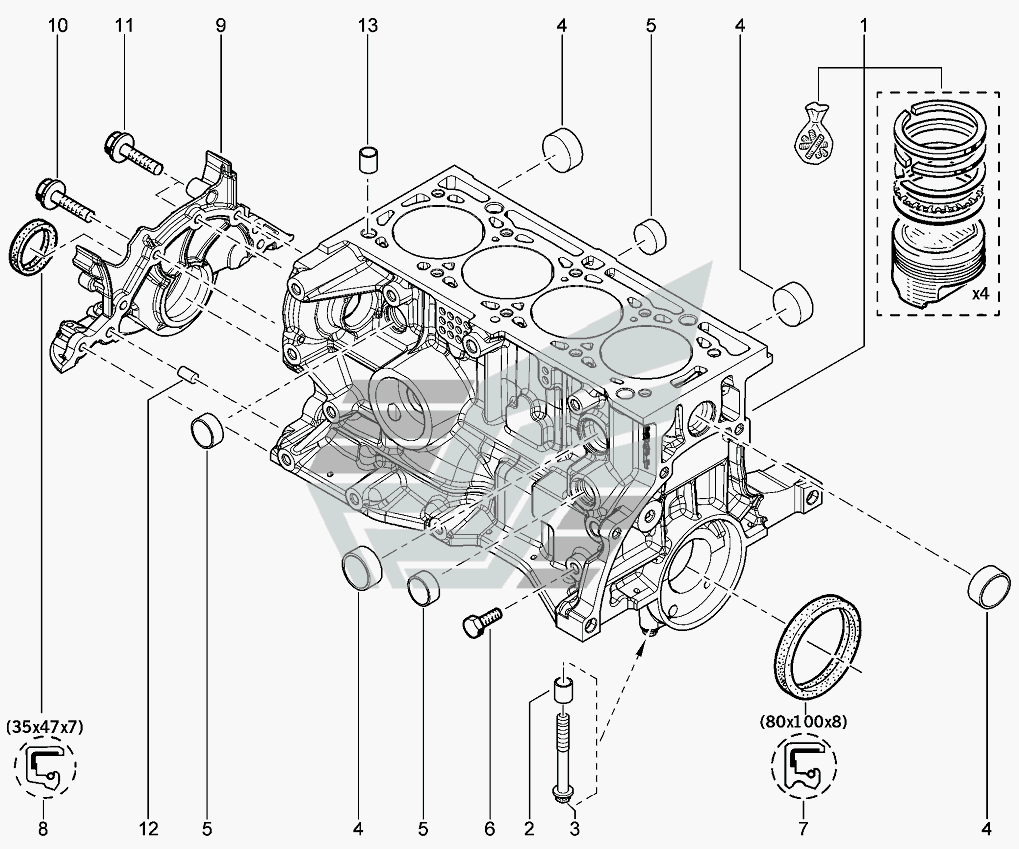 10
11
9
13
4
5
4
1
x4
(35x47x7)
8
12
5
4
5
6
2
3
(80x100x8)
7
4