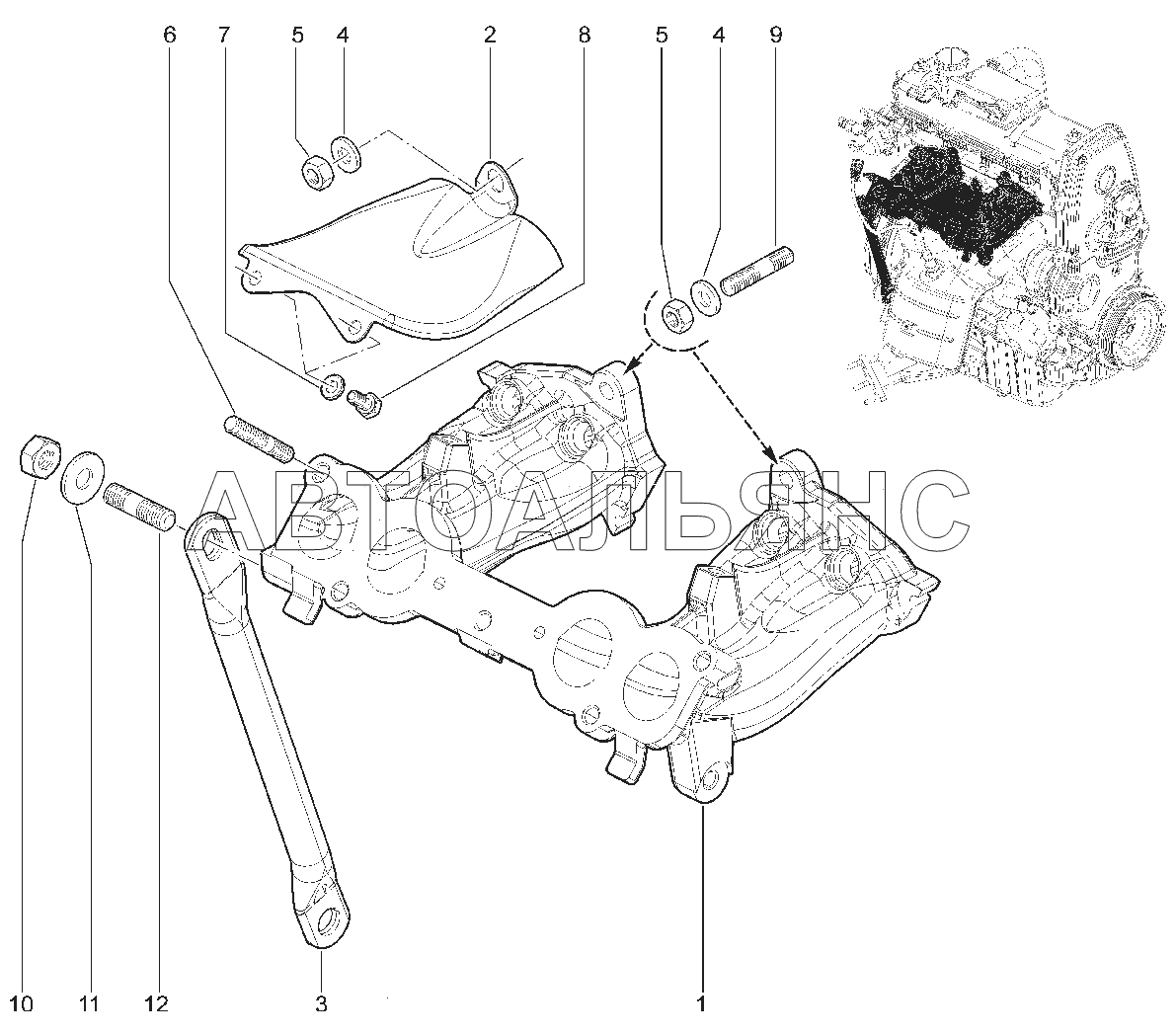 6 7 5 4 2 8 5 4 9

АВТОАЛЬЯНС

10 11 12 3 1