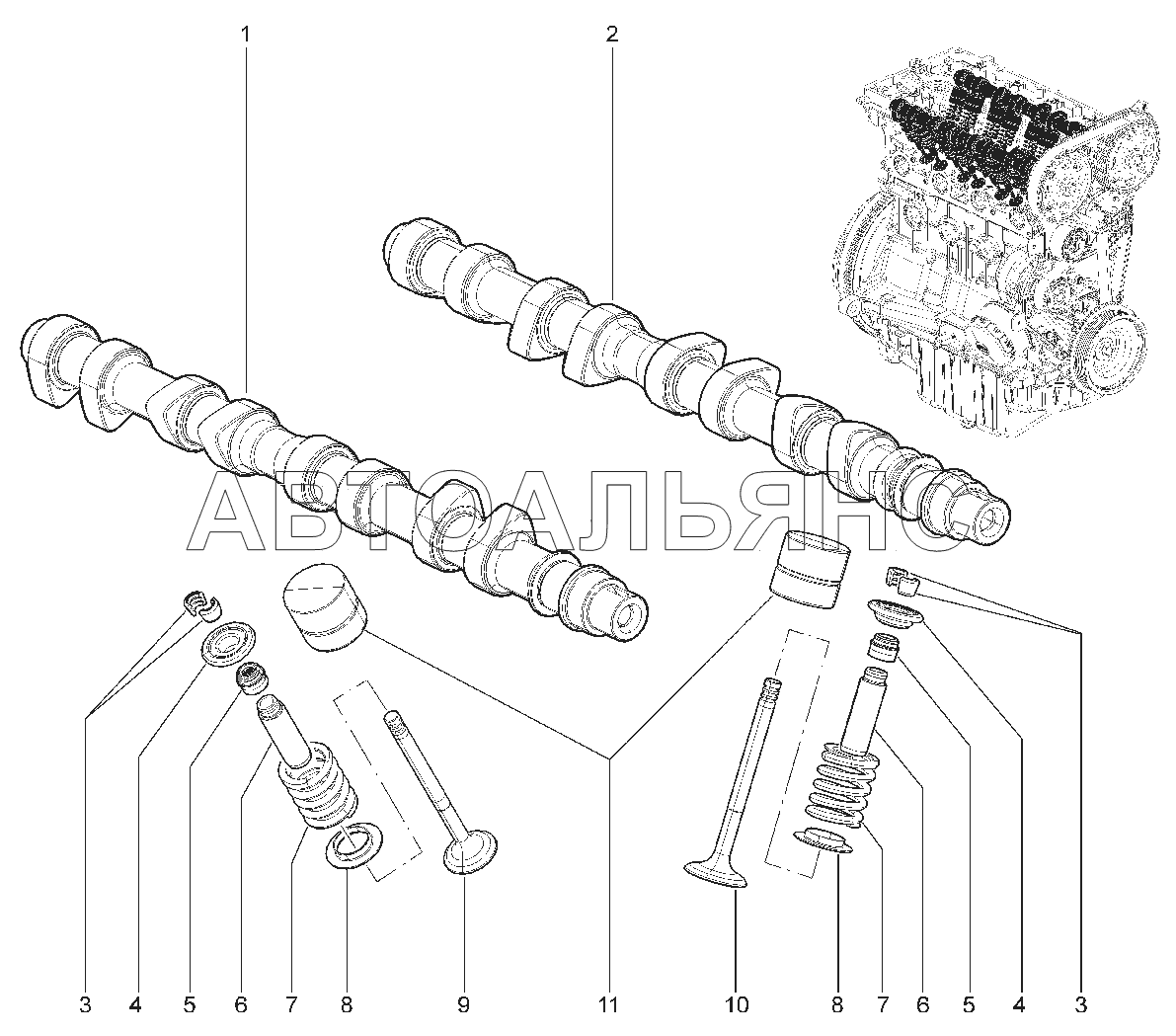 1
2
АВТОАЛЬЯНС
3 4 5 6 7 8 9 11 10 8 7 6 5 4 3