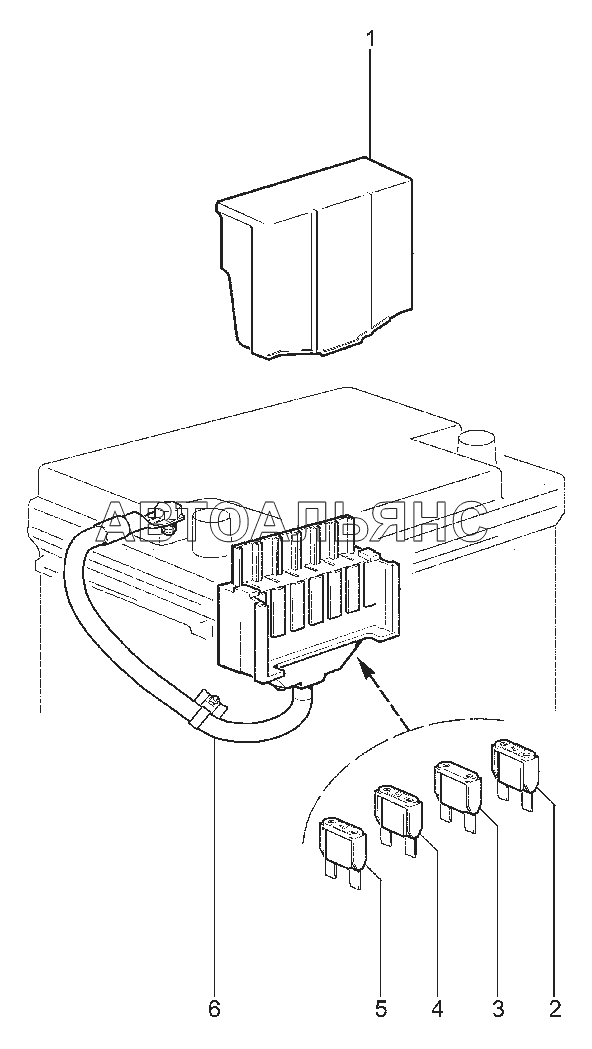 1

АВТОАЛЬЯНС

6 5 4 3 2