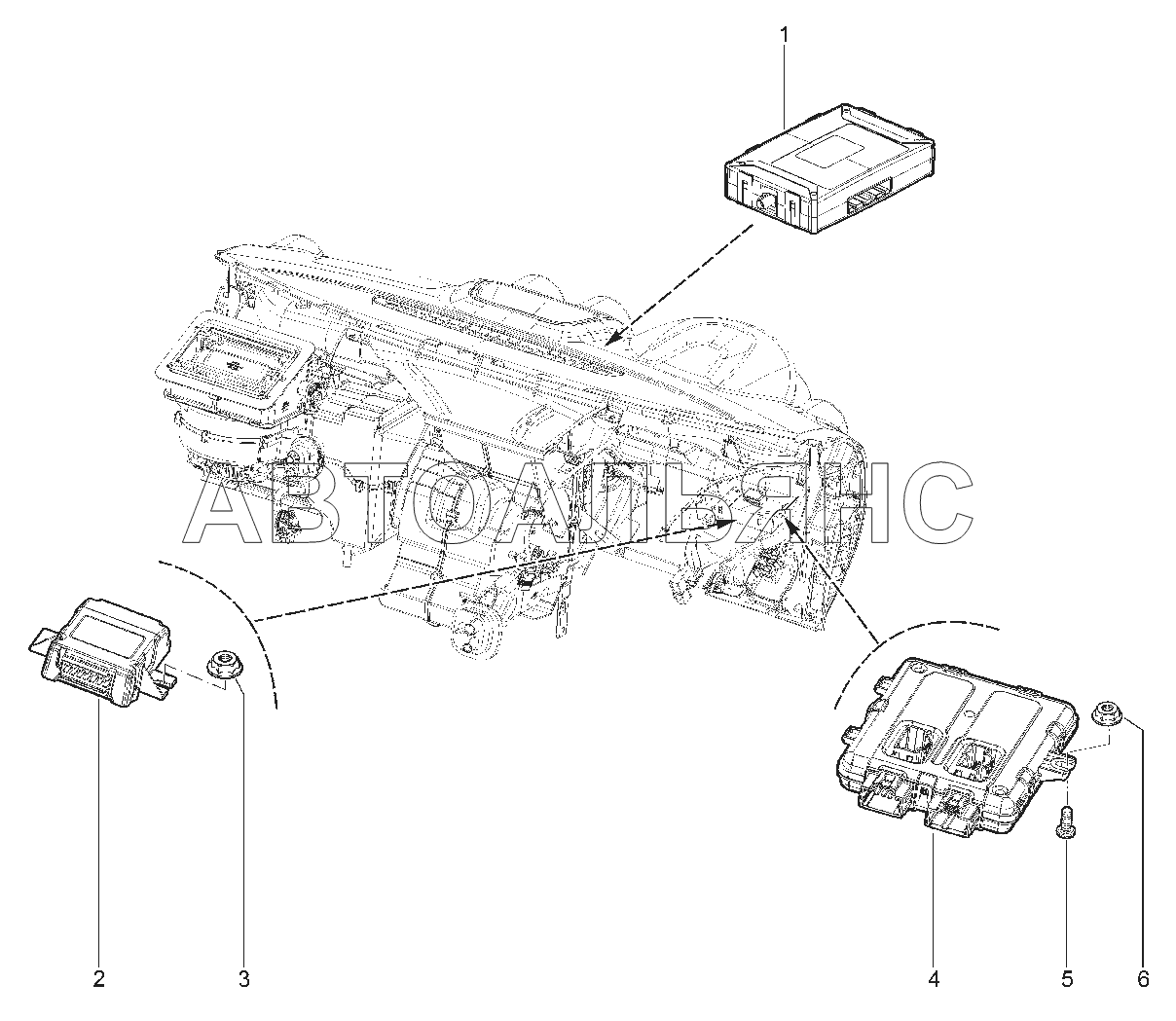 1

АВТОАЛЬЯНС

2

3

4

5

6