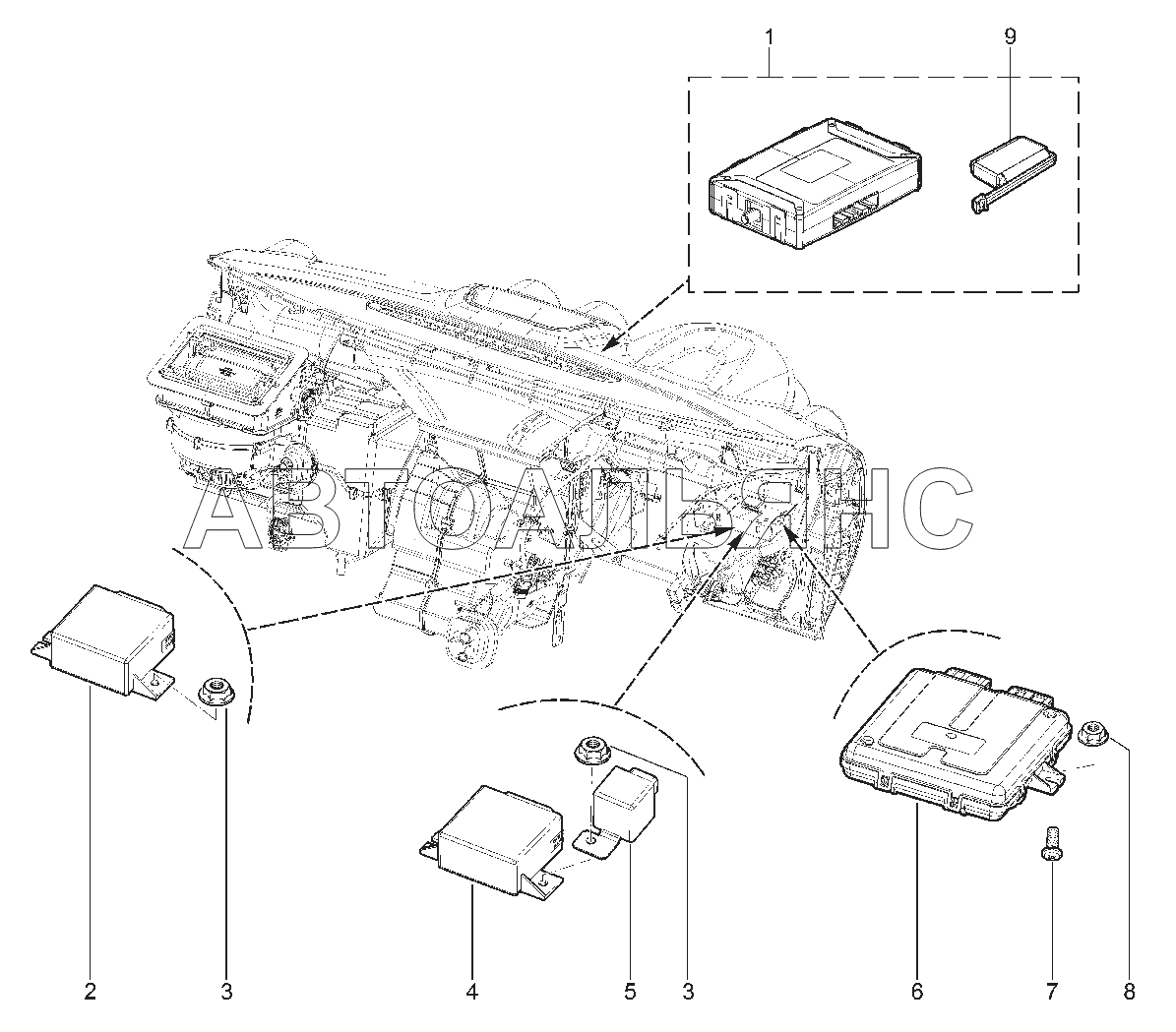 1
9
АВТОАЛЬЯНС
2
3
4
5
3
6
7
8