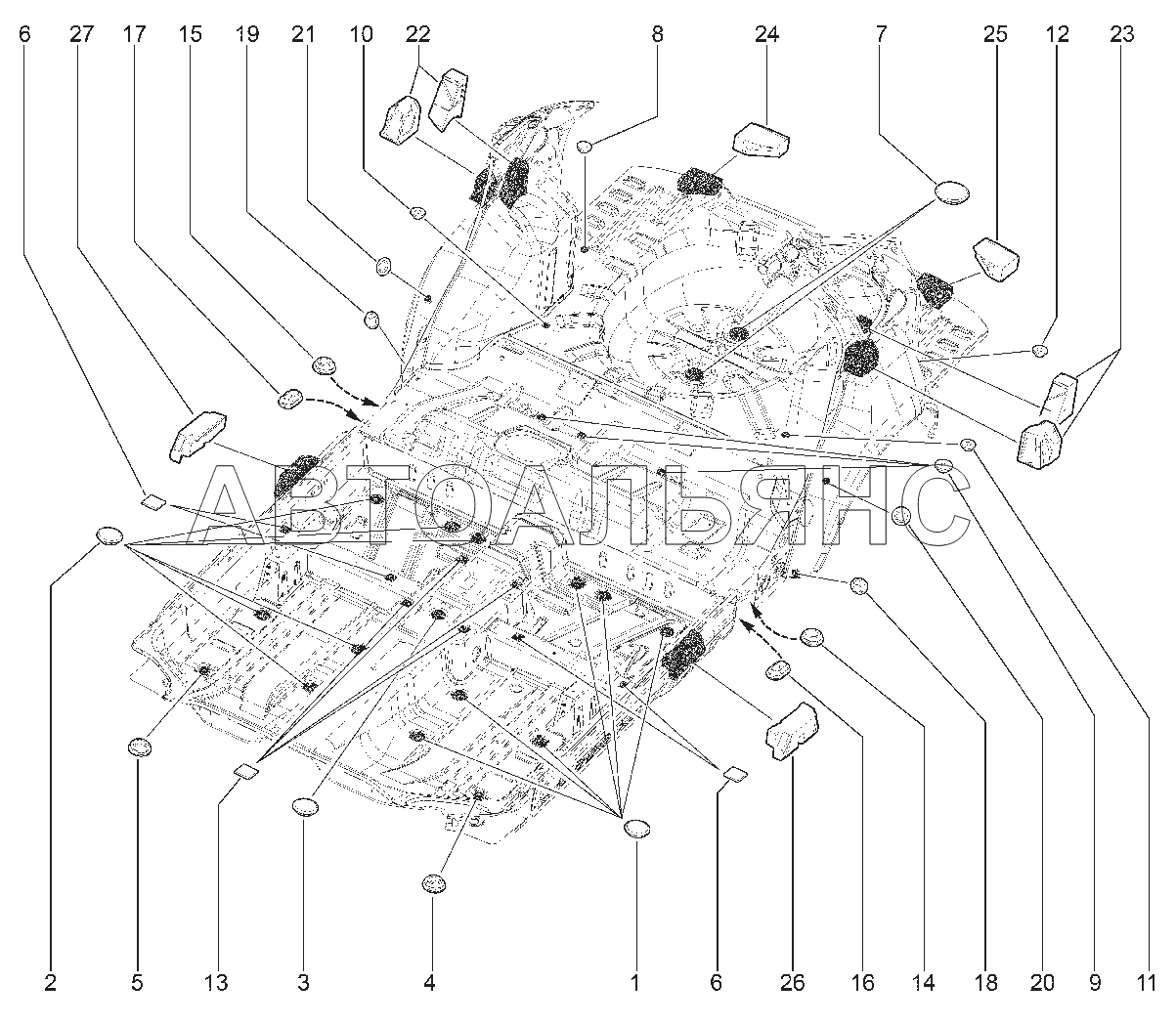 6 27 17 15 19 21 10 22 8 24 7 25 12 23

АВТОАЛЬЯНС

2 5 13 3 4 1 6 26 16 14 18 20 9 11