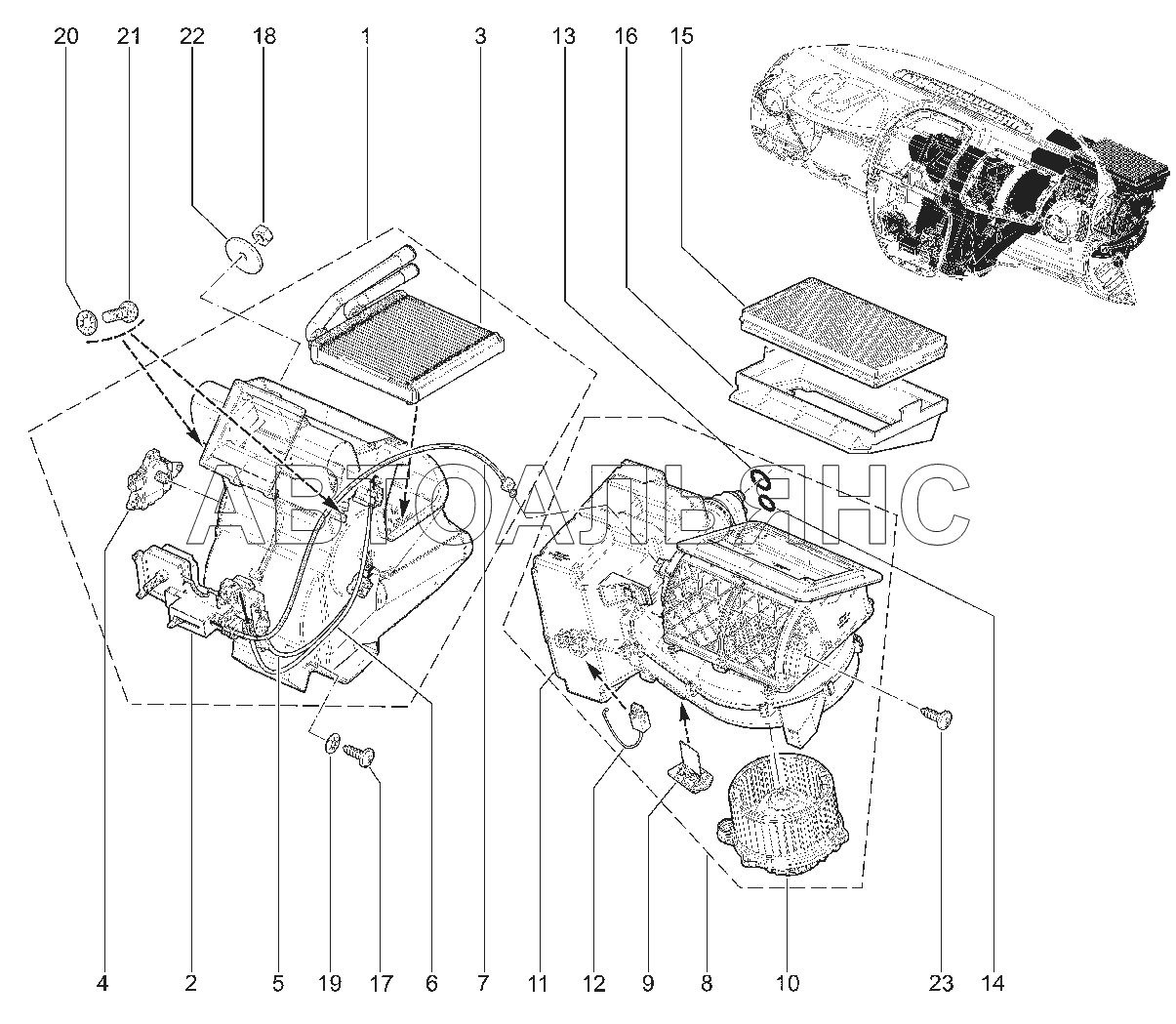 20 21 22 18 1 3 13 16 15

АВТОАЛЬЯНС

4 2 5 19 17 6 7 11 12 9 8 10 23 14