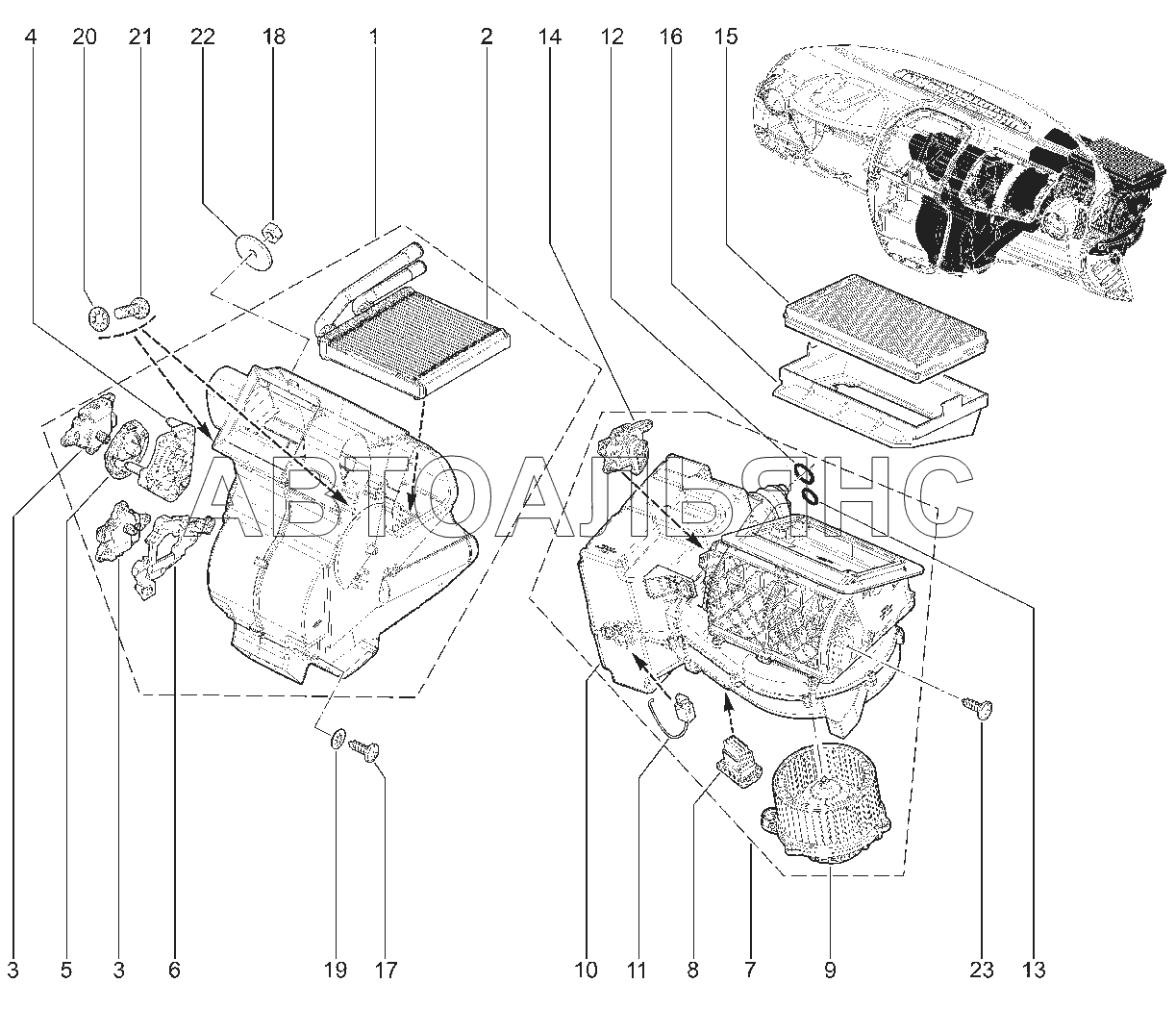 4 20 21 22 18 1 2 14 12 16 15

АВТОАЛЬЯНС

3 5 3 6 19 17 10 11 8 7 9 23 13