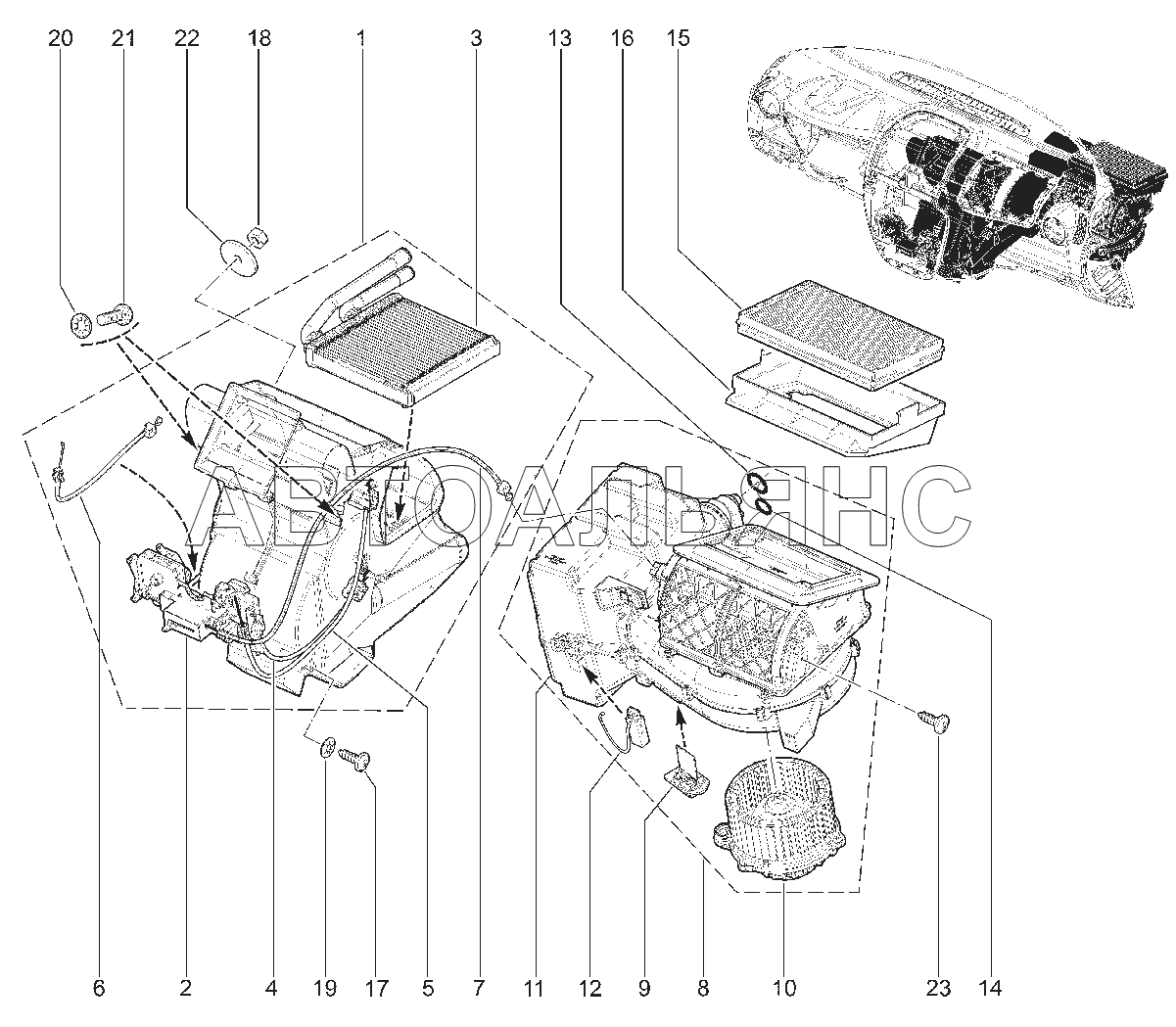 20 21 22 18 1 3 13 16 15

АВТОАЛЬЯНС

6 2 4 19 17 5 7 11 12 9 8 10 23 14