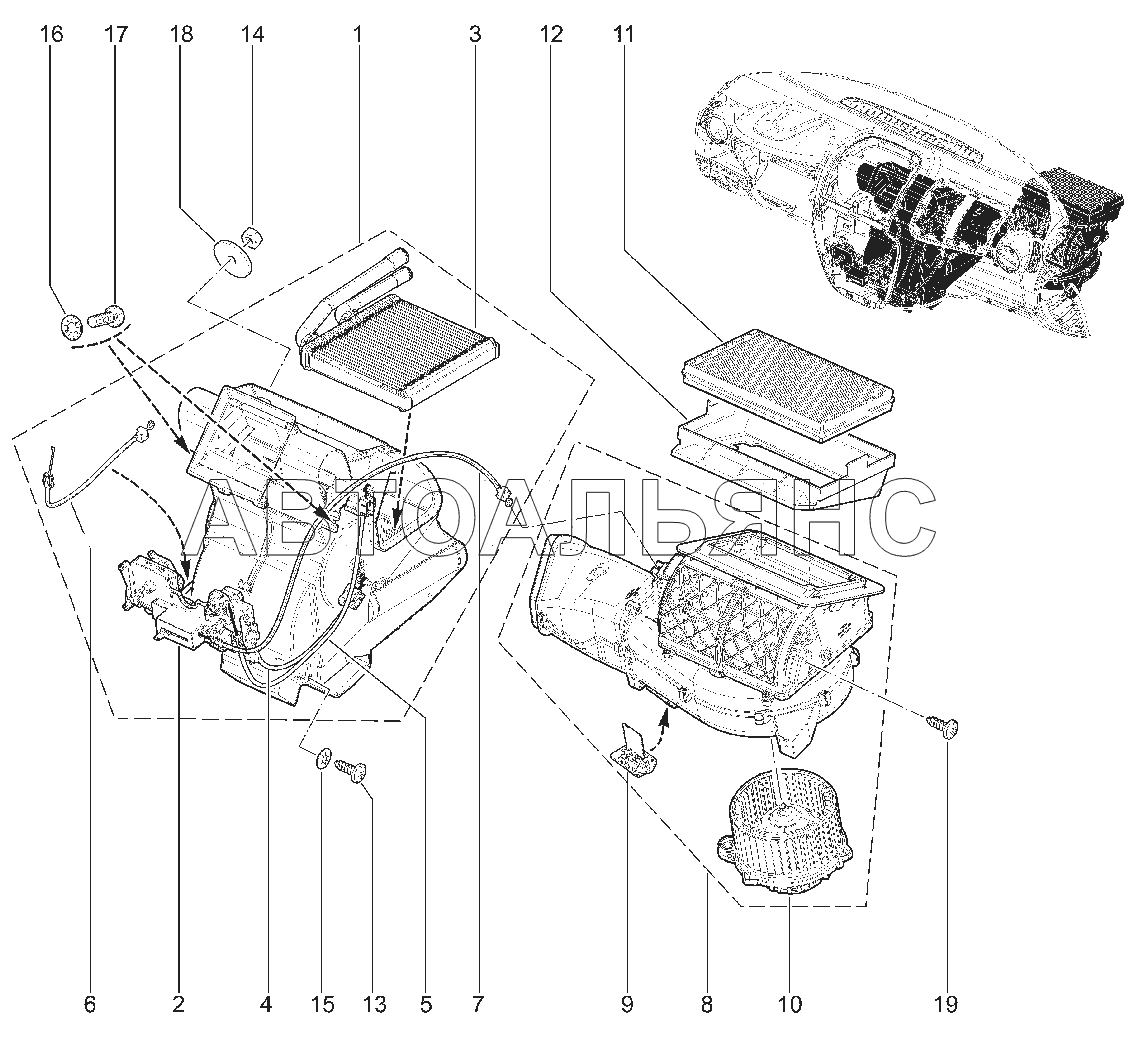 16 17 18 14 1 3 12 11

АВТОАЛЬЯНС

6 2 4 15 13 5 7 9 8 10 19