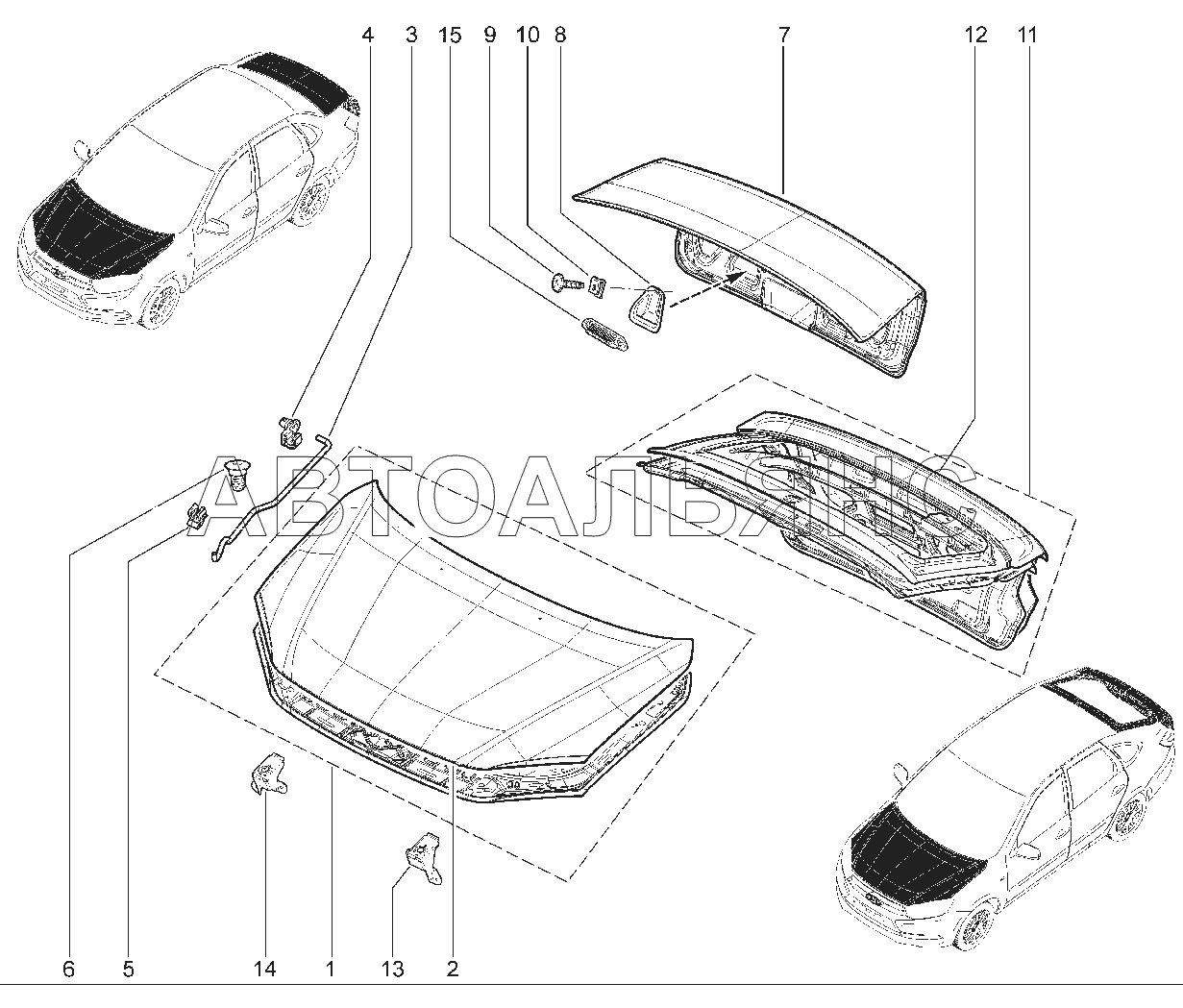 4 3 15 9 10 8 7 12 11

АВТОАЛЬЯНС

6 5 14 1 13 2