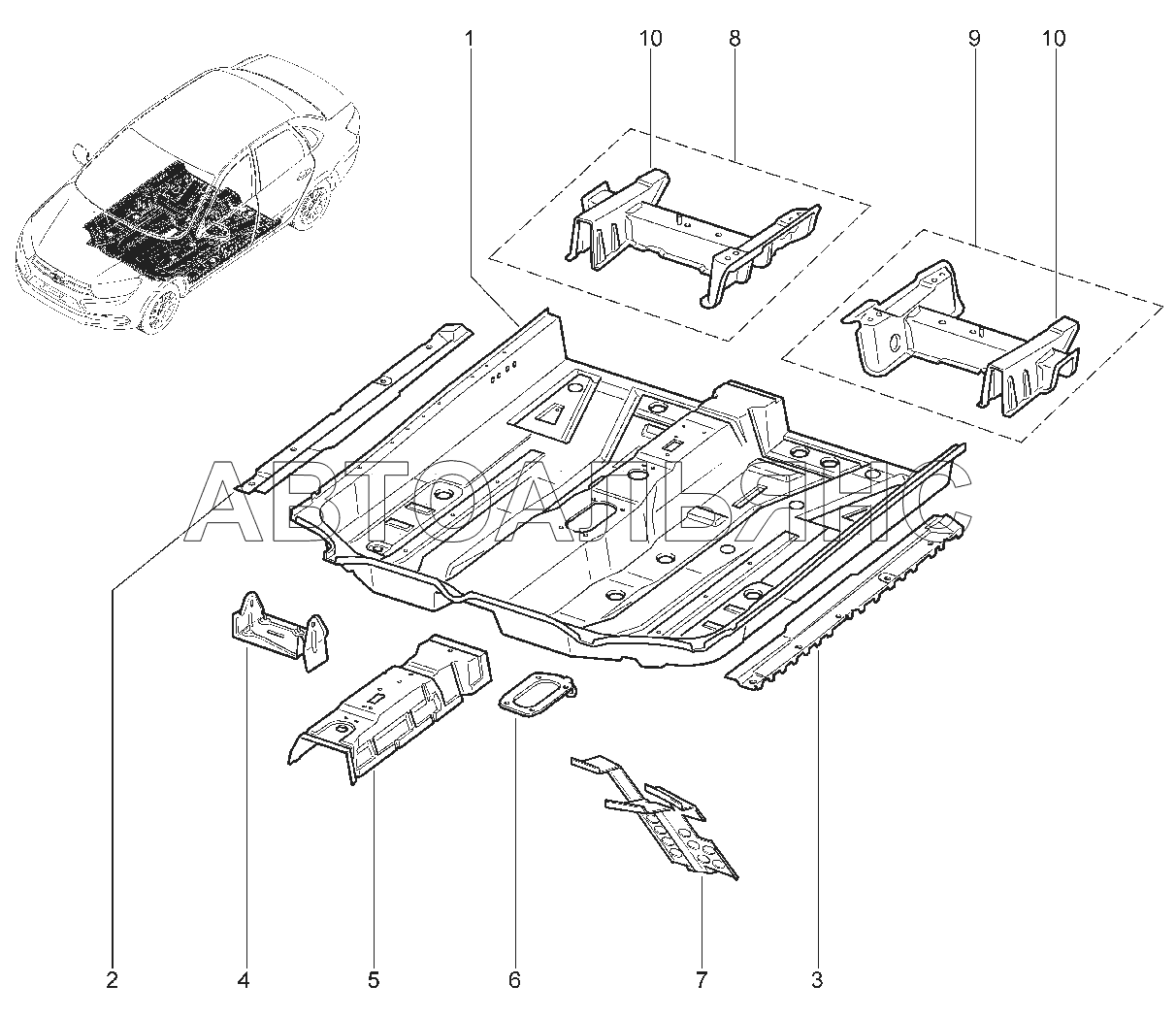 1
10
8
9
10
АВТОАЛЬЯНС
2
4
5
6
7
3