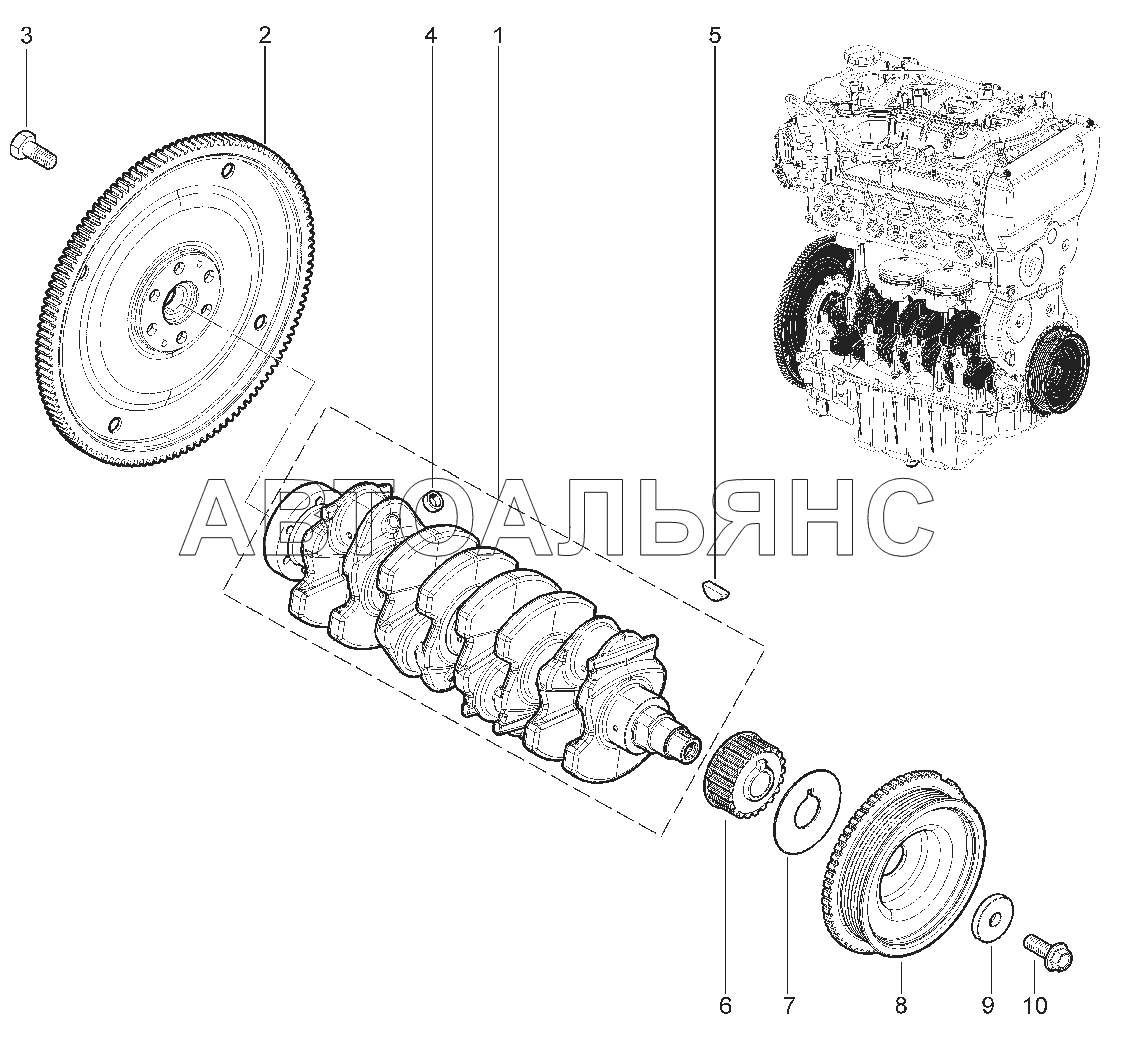 3
2
4
1
5
АВТОАЛЬЯНС
6
7
8
9
10