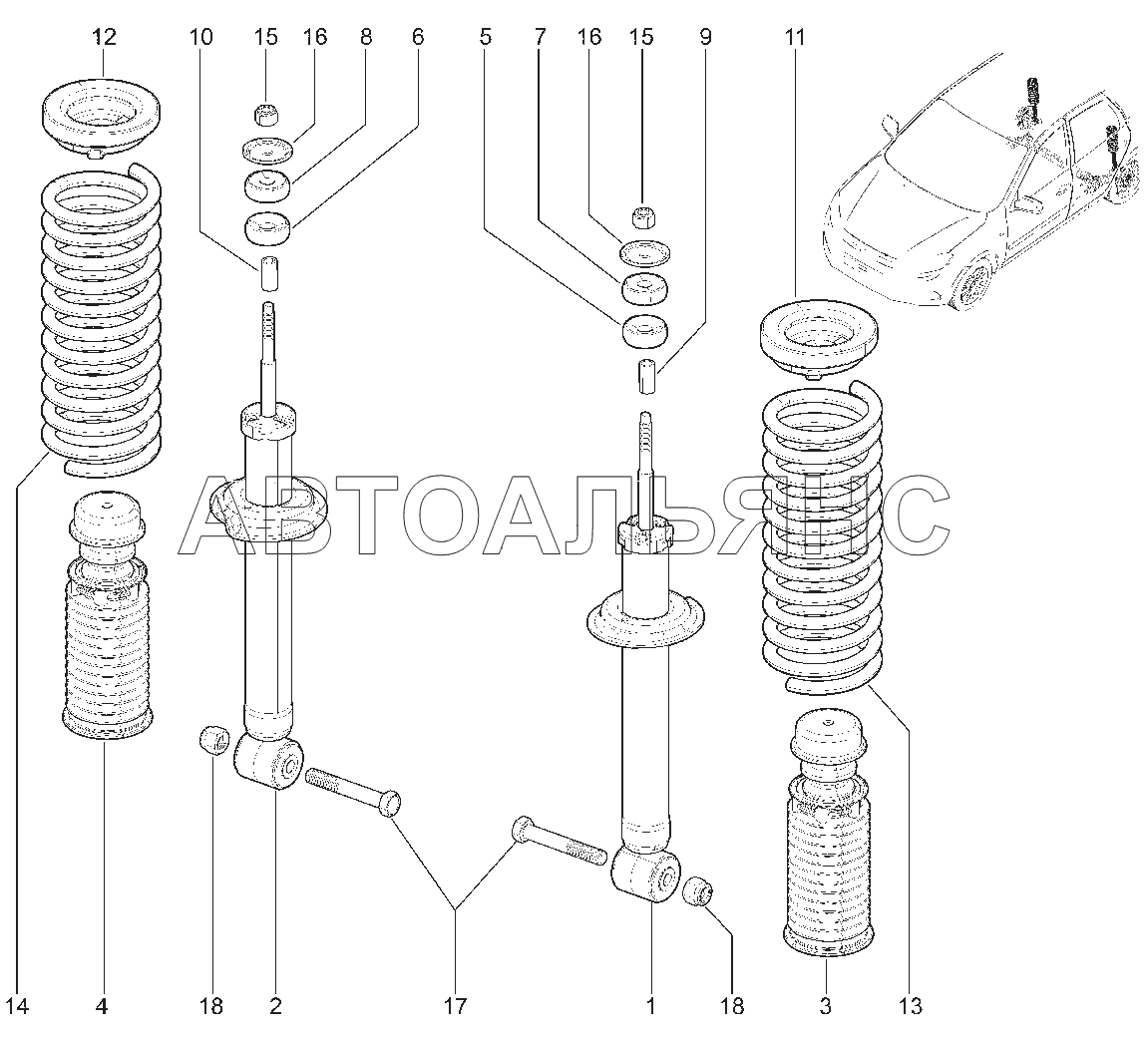 12 10 15 16 8 6 5 7 16 15 9 11

АВТОАЛЬЯНС

14 4 18 2 17 1 18 3 13