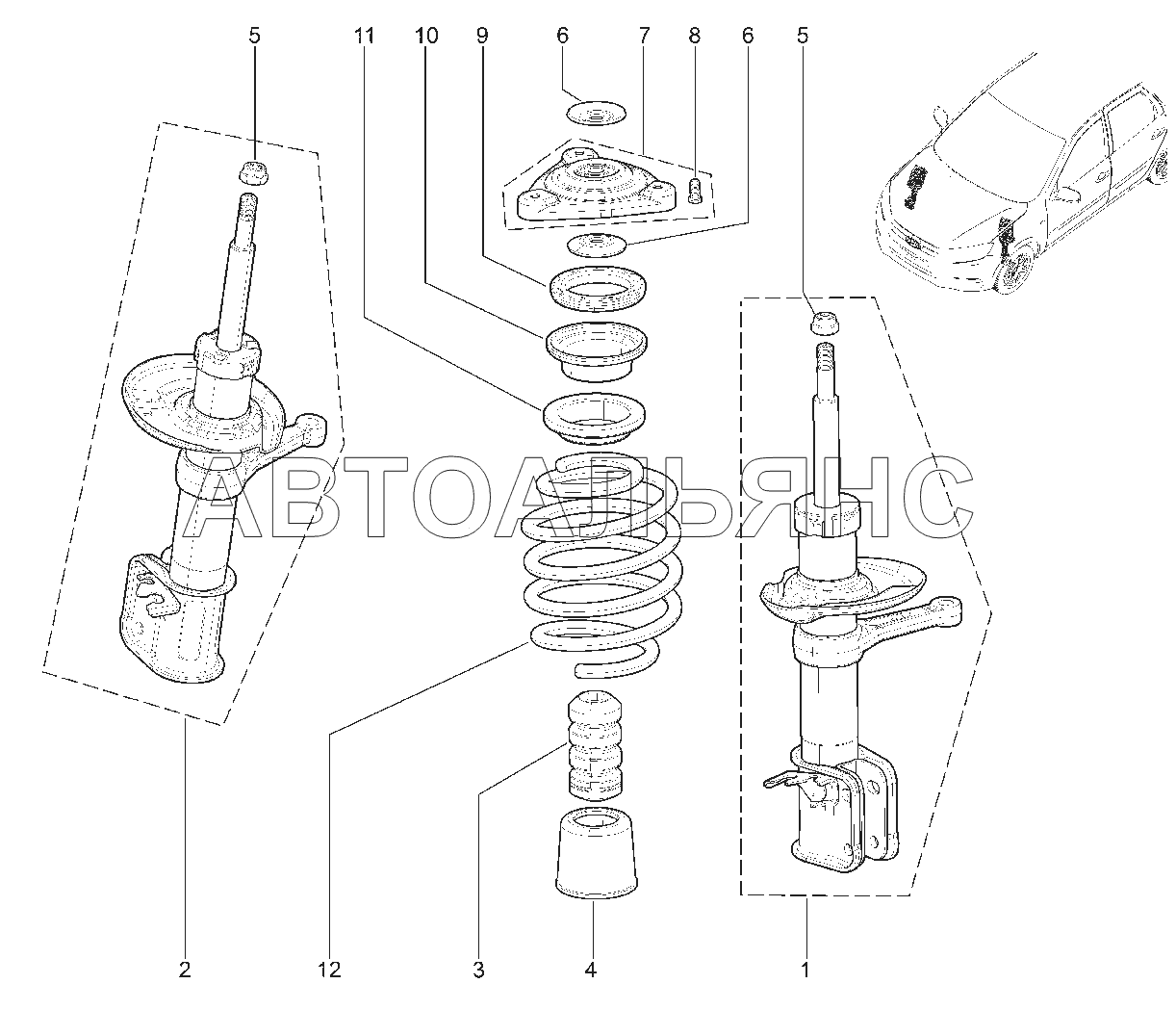 5
11
10
9
6
7
8
6
5
АВТОАЛЬЯНС
2
12
3
4
1