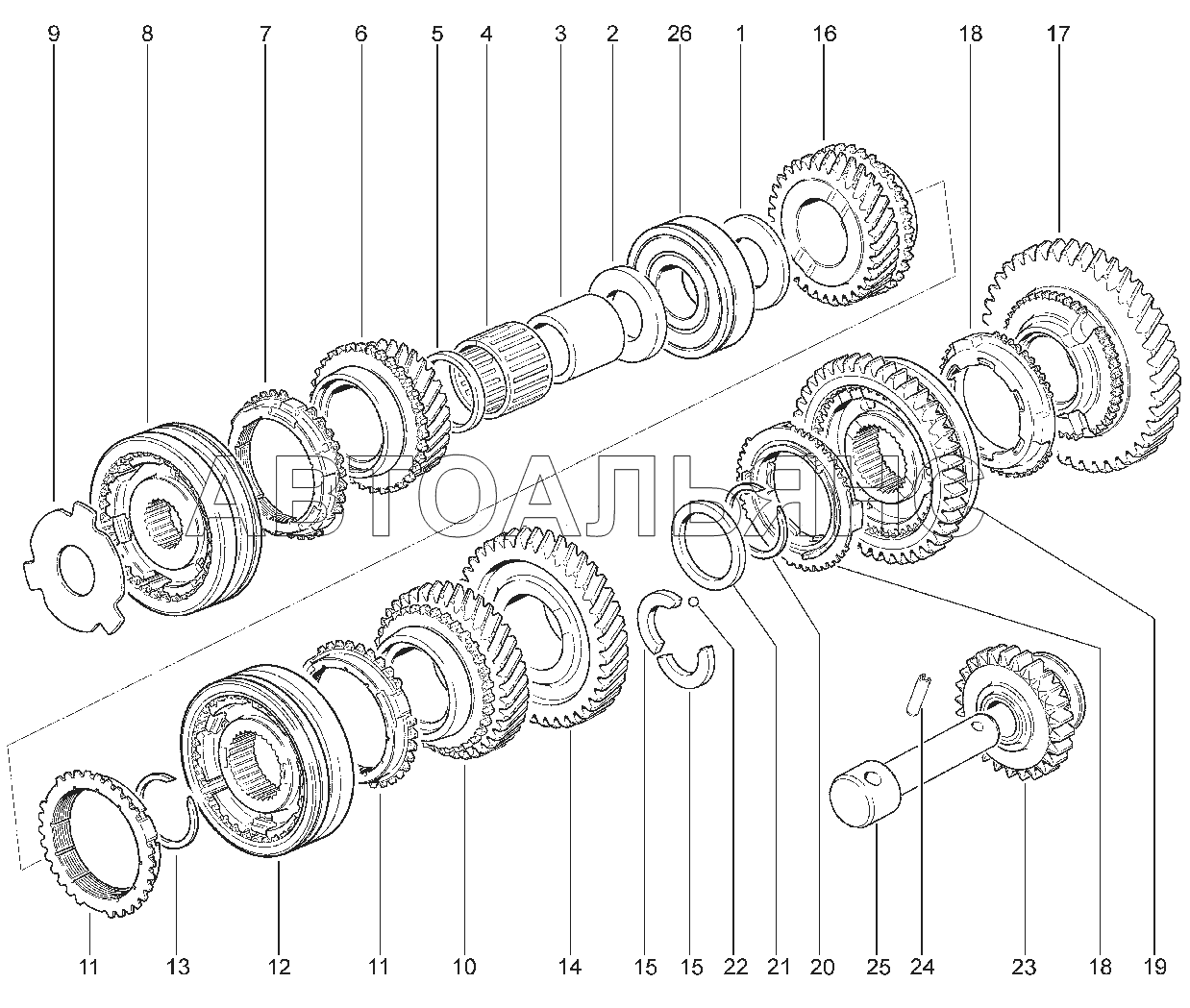 9 8 7 6 5 4 3 2 26 1 16 18 17

АВТОАЛЬЯНС

11 13 12 11 10 14 15 15 22 21 20 25 24 23 18 19