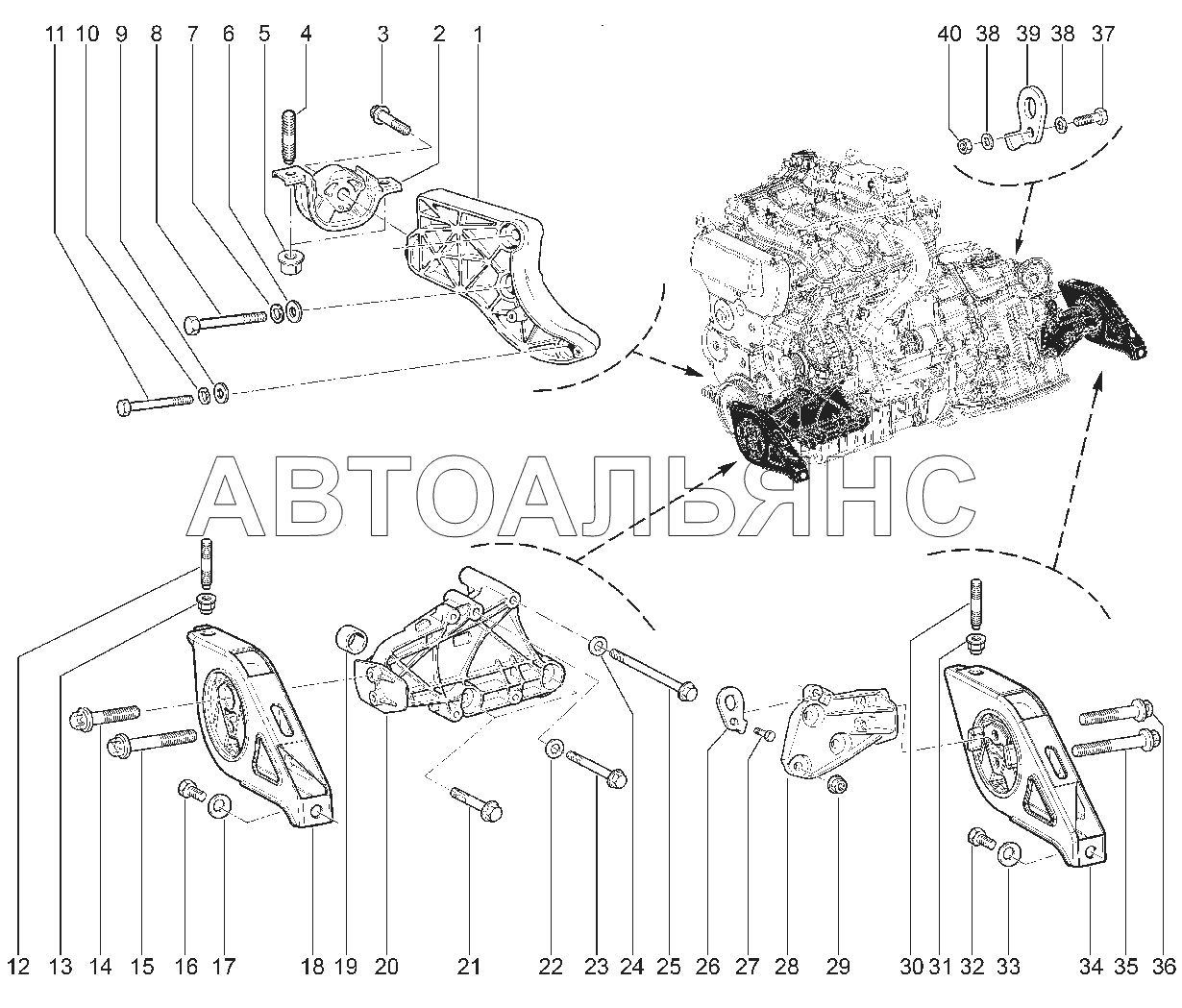 11 10 9 8 7 6 5 4 3 2 1

40 38 39 38 37

АВТОАЛЬЯНС

12 13 14 15 16 17 18 19 20 21 22 23 24 25 26 27 28 29 30 31 32 33 34 35 36