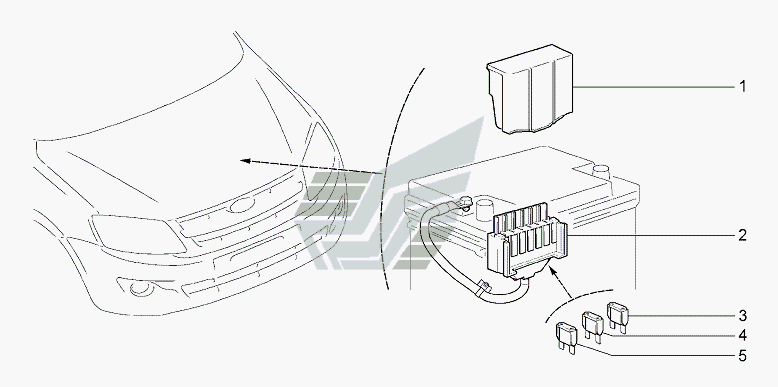 1
2
3
4
5