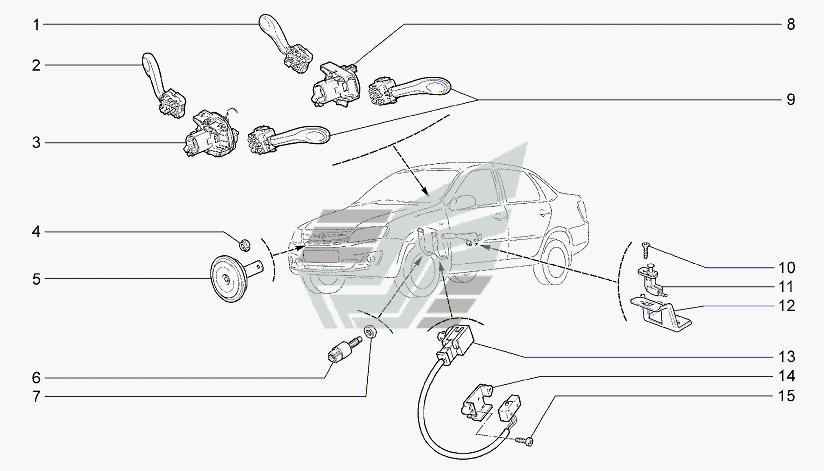 1
2
3
4
5
6
7
8
9
10
11
12
13
14
15