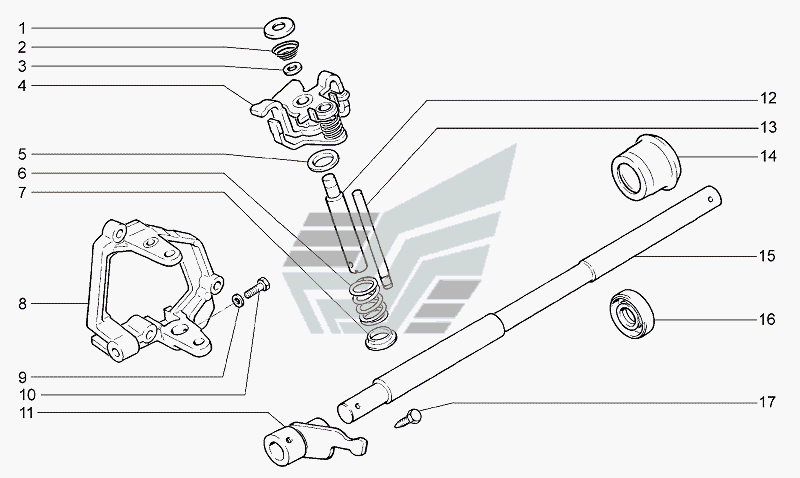 1
2
3
4
5
6
7
8
9
10
11
12
13
14
15
16
17