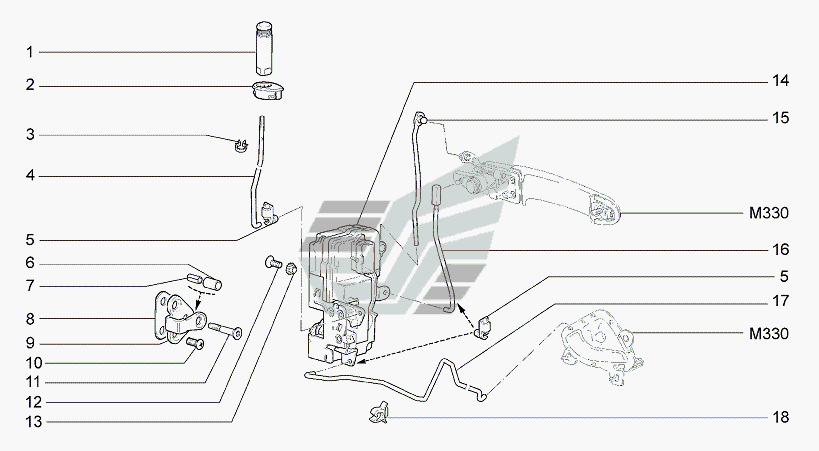 1
2
3
4
5
6
7
8
9
10
11
12
13
14
15
M330
16
5
17
M330
18