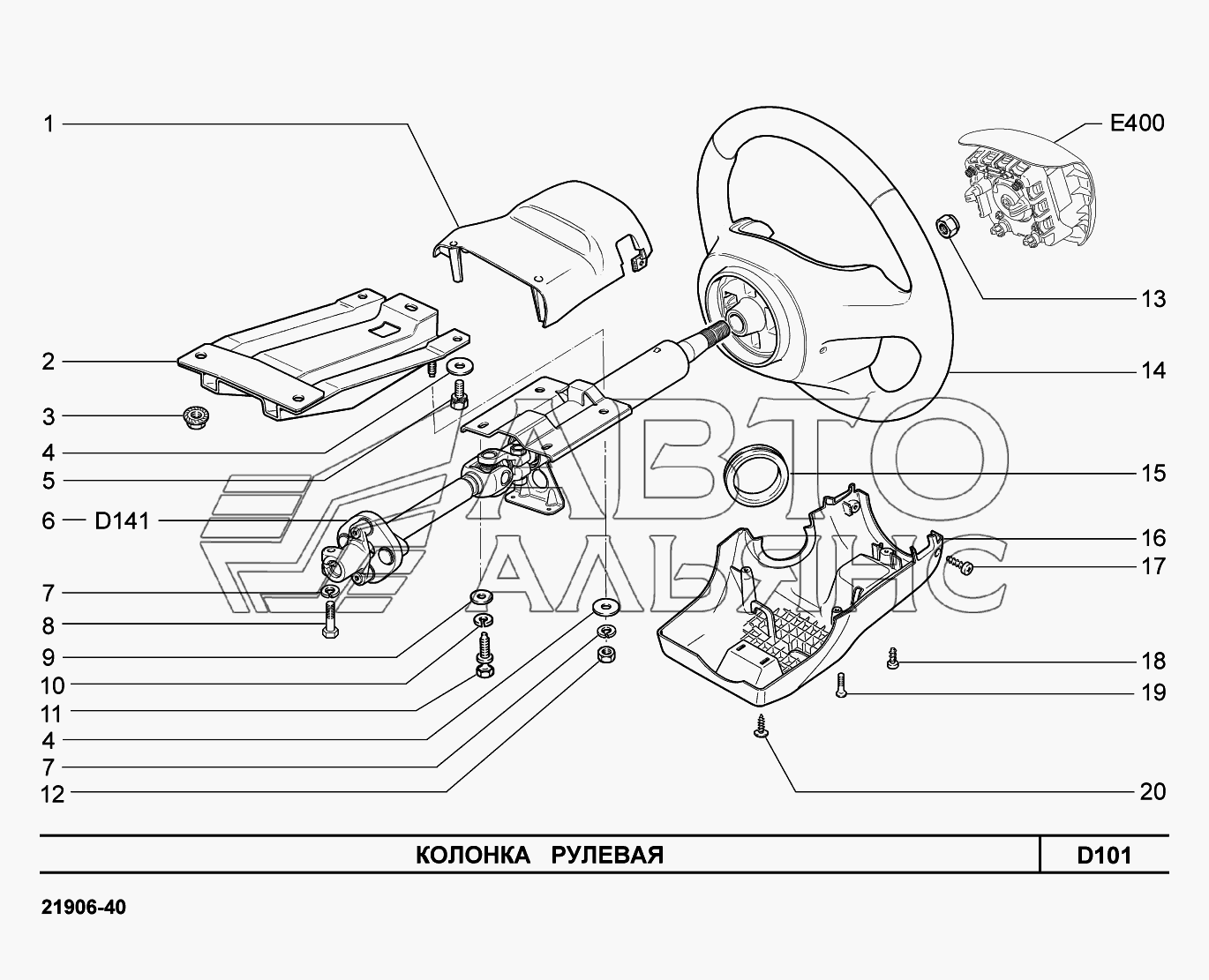 1
2
3
4
5
6 D141
7
8
9
10
11
4
7
12

E400
13
14
15
16
17
18
19
20

АВТО АЛЬЯНС

КОЛОНКА РУЛЕВАЯ
D101

21906-40