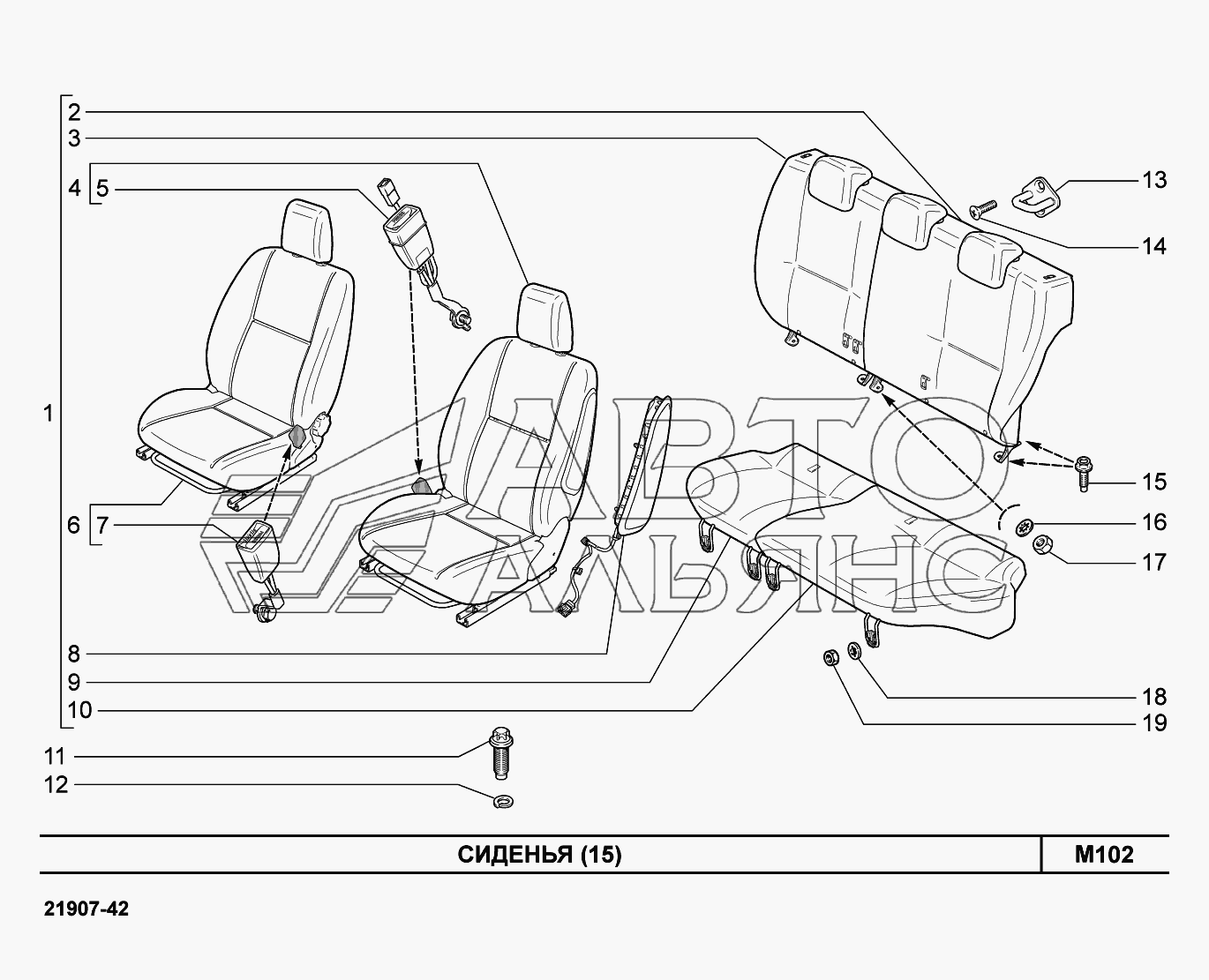 2
3
4
5
1
6
7
8
9
10
11
12
13
14
15
16
17
18
19

АВТО
АЛЬЯНС

СИДЕНЬЯ (15)

M102

21907-42