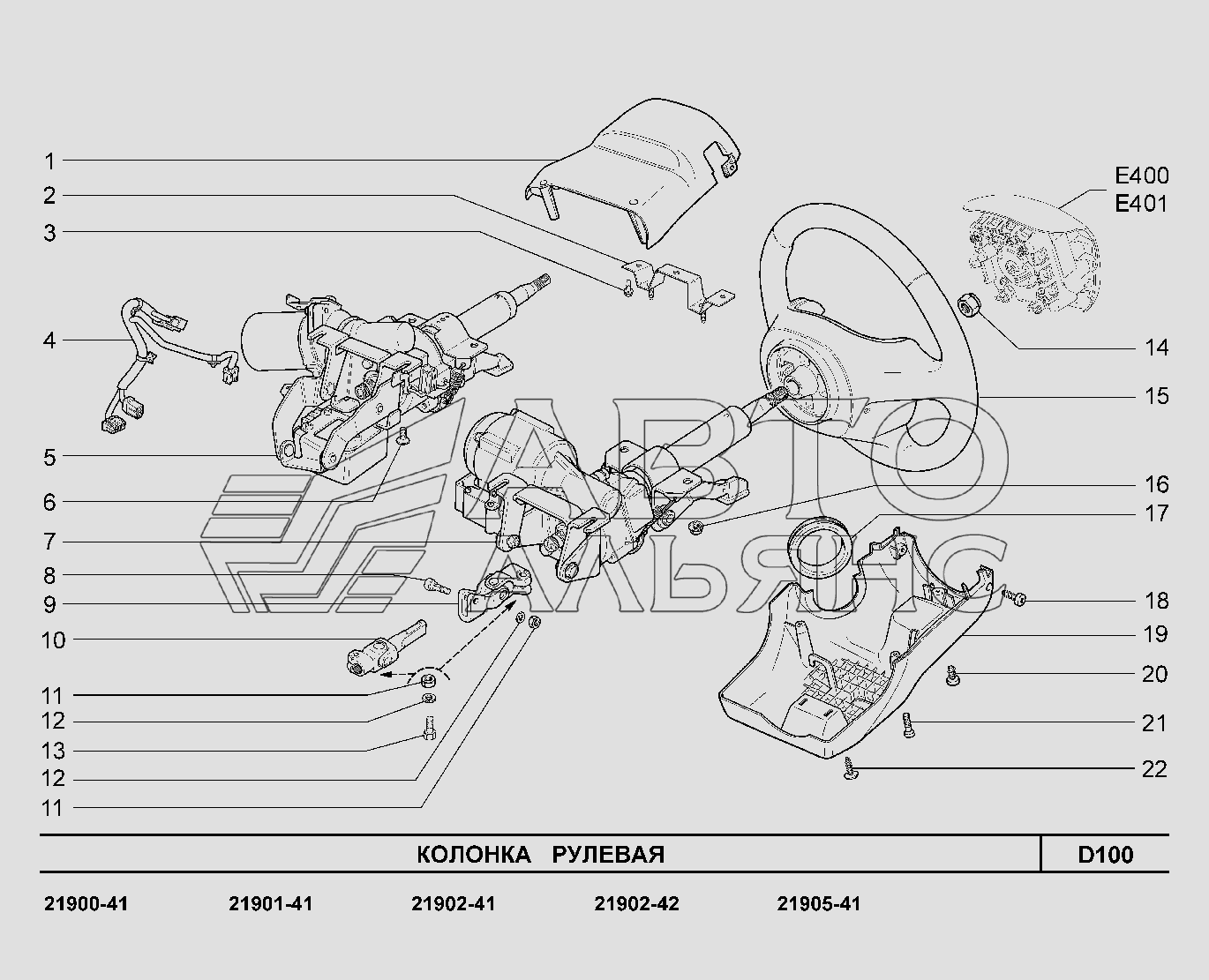 1
2
3
4
5
6
7
8
9
10
11
12
13
12
11

E400
E401
14
15
16
17
18
19
20
21
22

АВТО
АЛЬЯНС

КОЛОНКА РУЛЕВАЯ

D100

21900-41 21901-41 21902-41 21902-42 21905-41