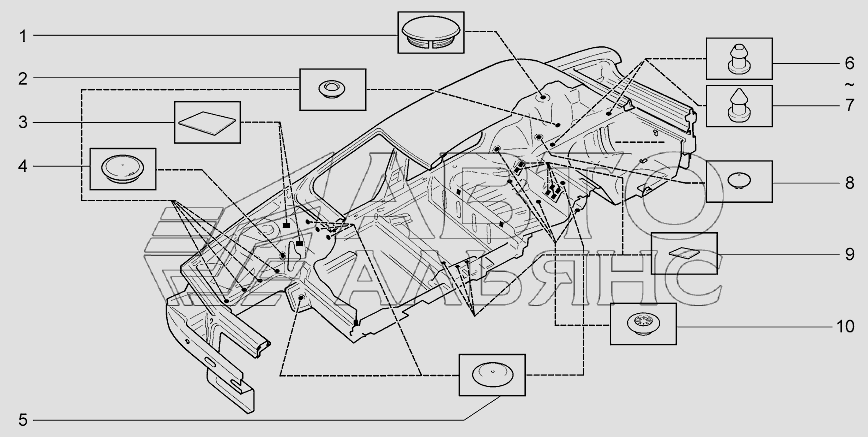 1
2
3
4
5
6
~
7
8
9
10
АВТО
АЛЬЯНС