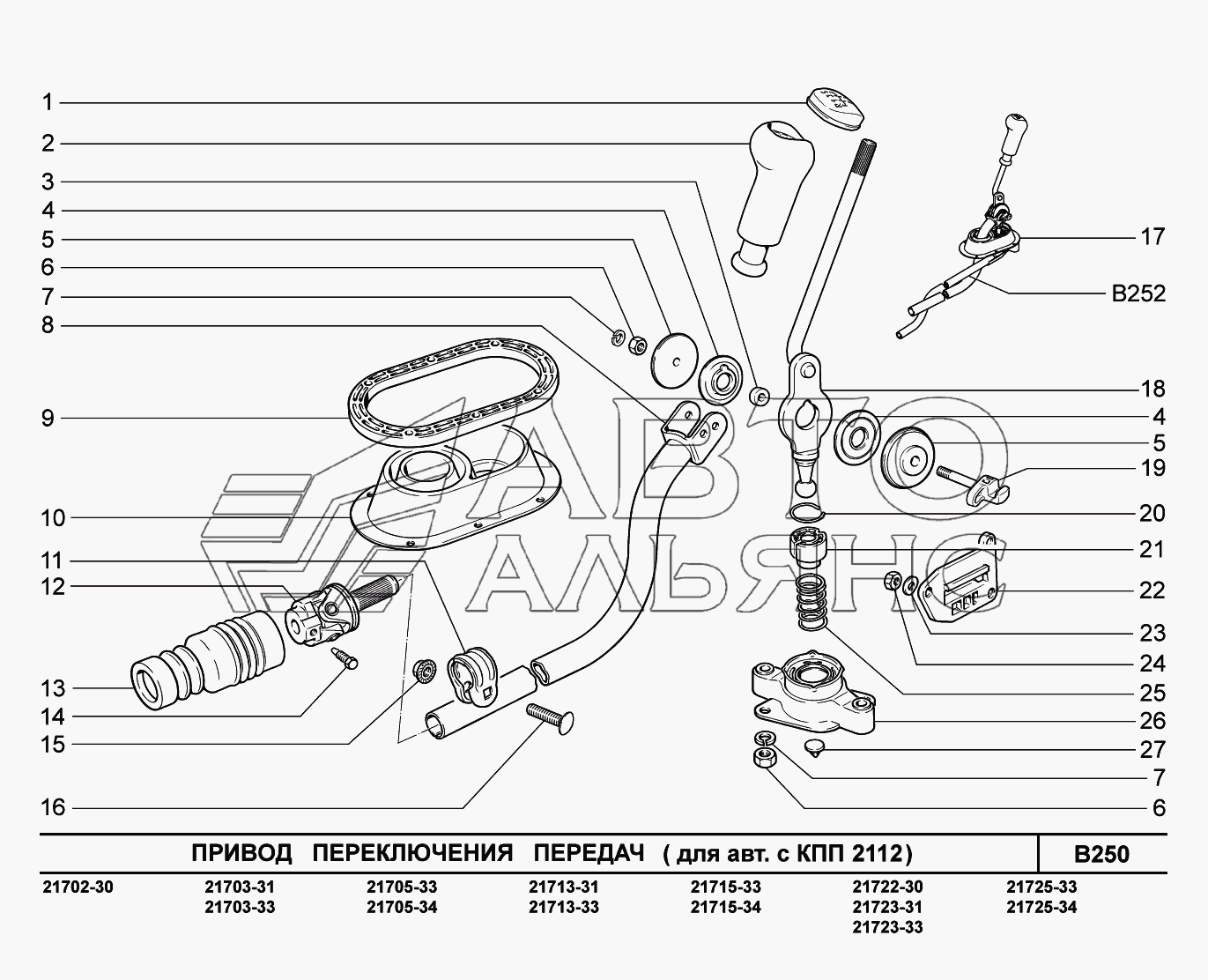 1
2
3
4
5
6
7
8
9
10
11
12
13
14
15
16

17
B252
18
4
5
19
20
21
22
23
24
25
26
27
7
6

АВТО
АЛЬЯНС

ПРИВОД ПЕРЕКЛЮЧЕНИЯ ПЕРЕДАЧ ( для авт. с КПП 2112)

B250

21702-30
21703-31
21703-33
21705-33
21705-34
21713-31
21713-33
21715-33
21715-34
21722-30
21723-31
21723-33
21725-33
21725-34