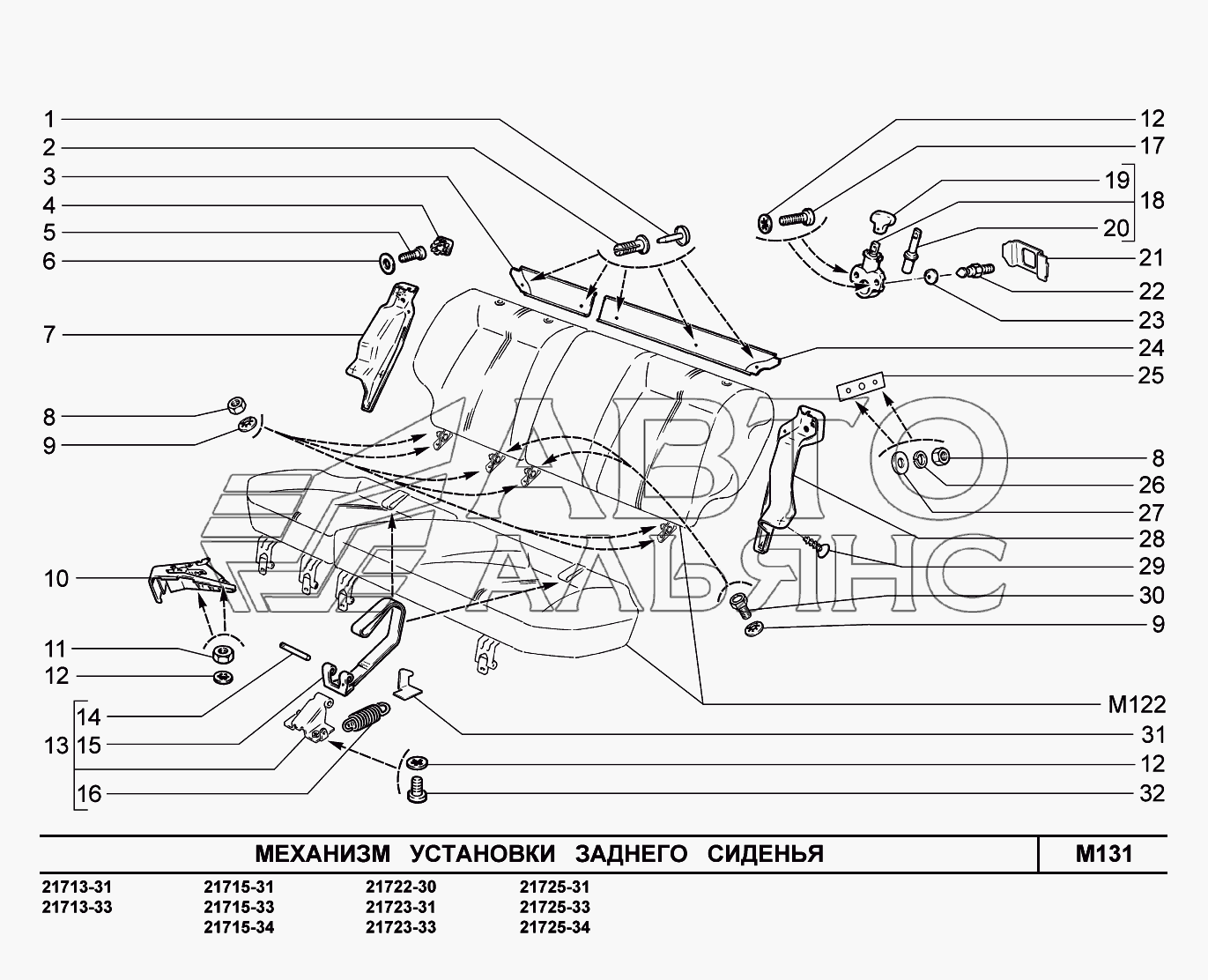 1
2
3
4
5
6
7
8
9
10
11
12
13
14
15
16

12
17
19
18
20
21
22
23
24
25
8
26
27
28
29
30
9
M122
31
12
32

АВТО АЛЬЯНС

МЕХАНИЗМ УСТАНОВКИ ЗАДНЕГО СИДЕНЬЯ

M131

21713-31
21713-33

21715-31
21715-33
21715-34

21722-30
21723-31
21723-33

21725-31
21725-33
21725-34