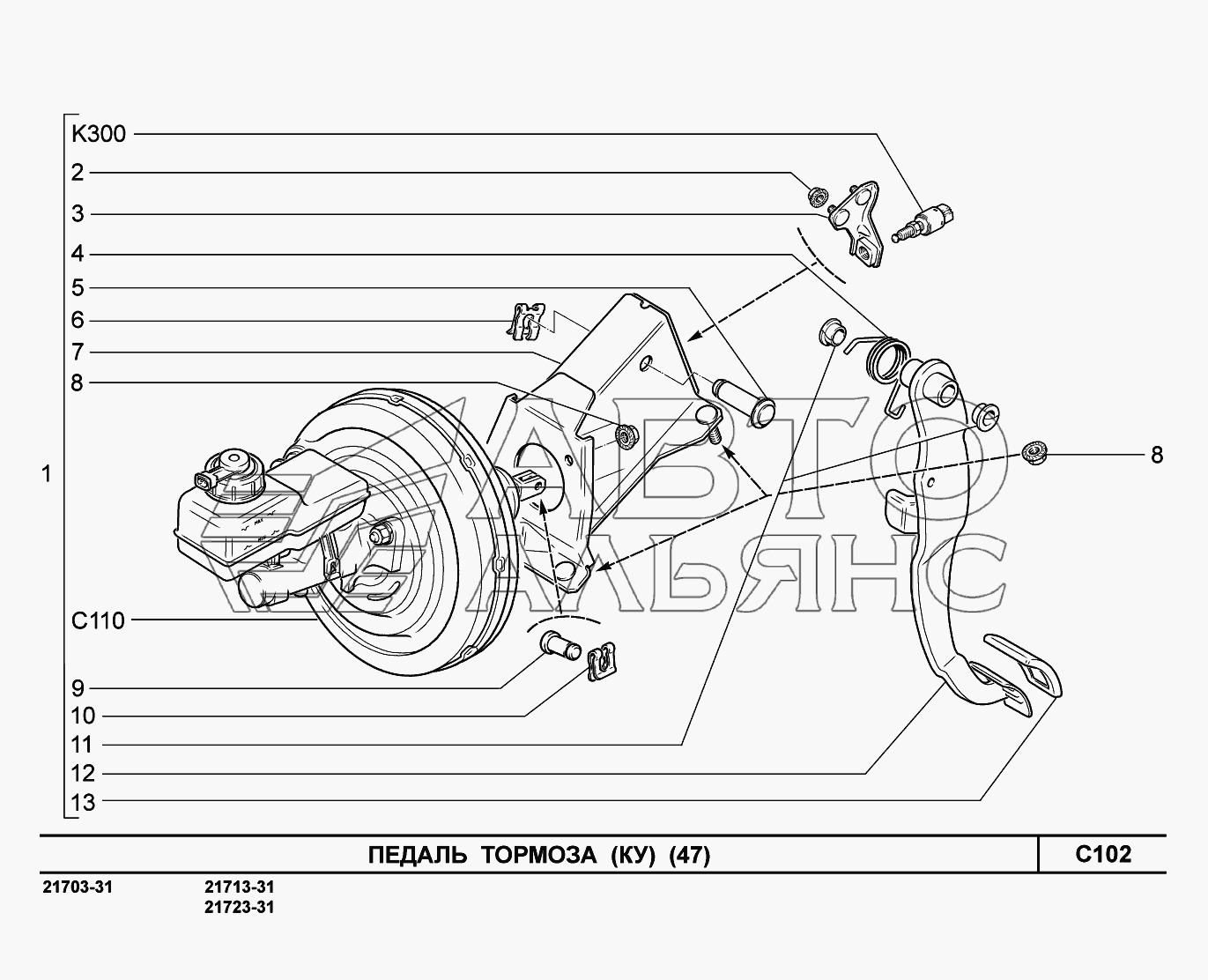 K300
2
3
4
5
6
7
8
1
C110
9
10
11
12
13
8

АВТО
АЛЬЯНС

ПЕДАЛЬ ТОРМОЗА (КУ) (47)
C102

21703-31
21713-31
21723-31