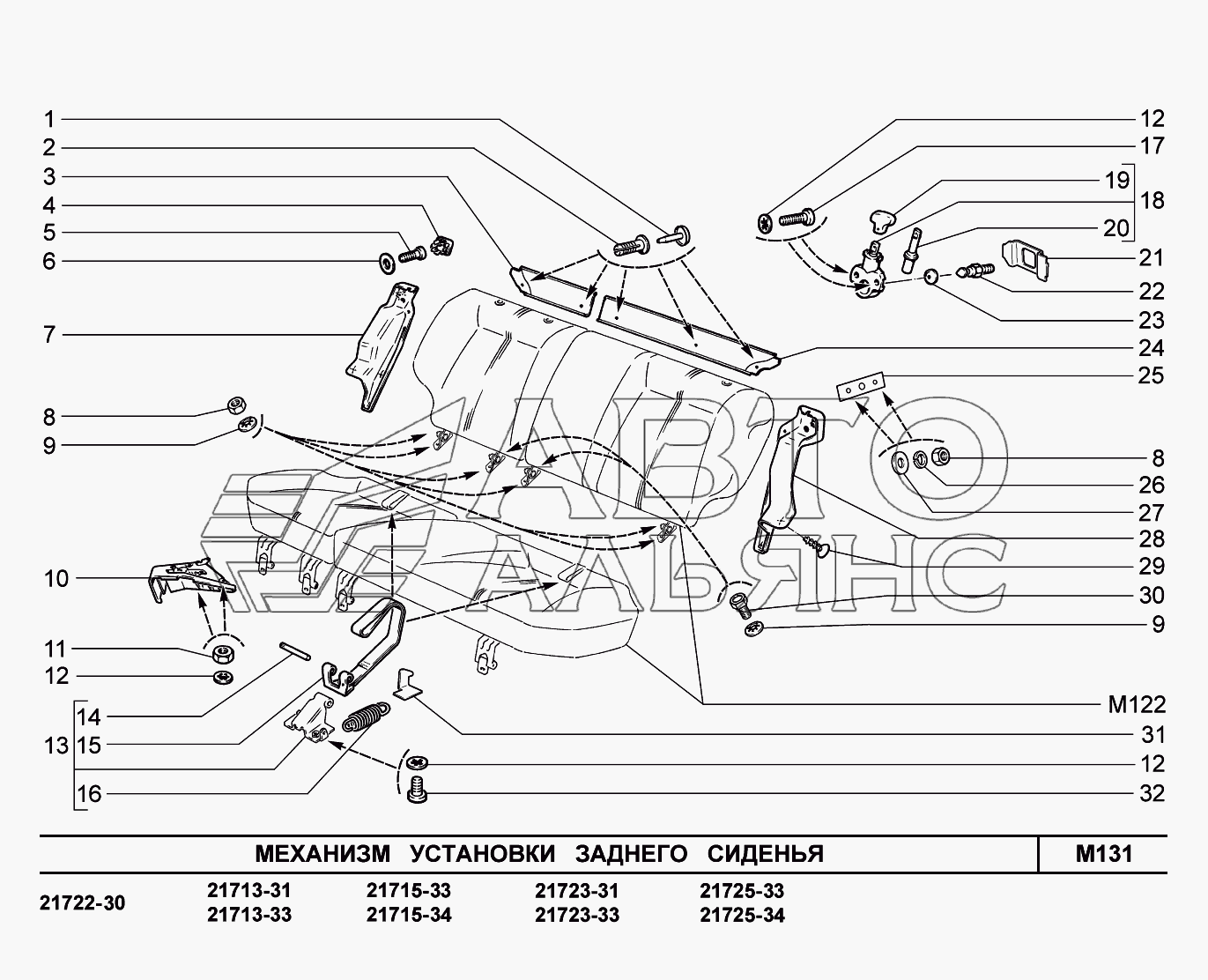 1
2
3
4
5
6
7
8
9
10
11
12
13
14
15
16

12
17
19
18
20
21
22
23
24
25
8
26
27
28
29
30
9
M122
31
12
32

АВТО АЛЬЯНС

МЕХАНИЗМ УСТАНОВКИ ЗАДНЕГО СИДЕНЬЯ

M131

21722-30

21713-31
21713-33

21715-33
21715-34

21723-31
21723-33

21725-33
21725-34