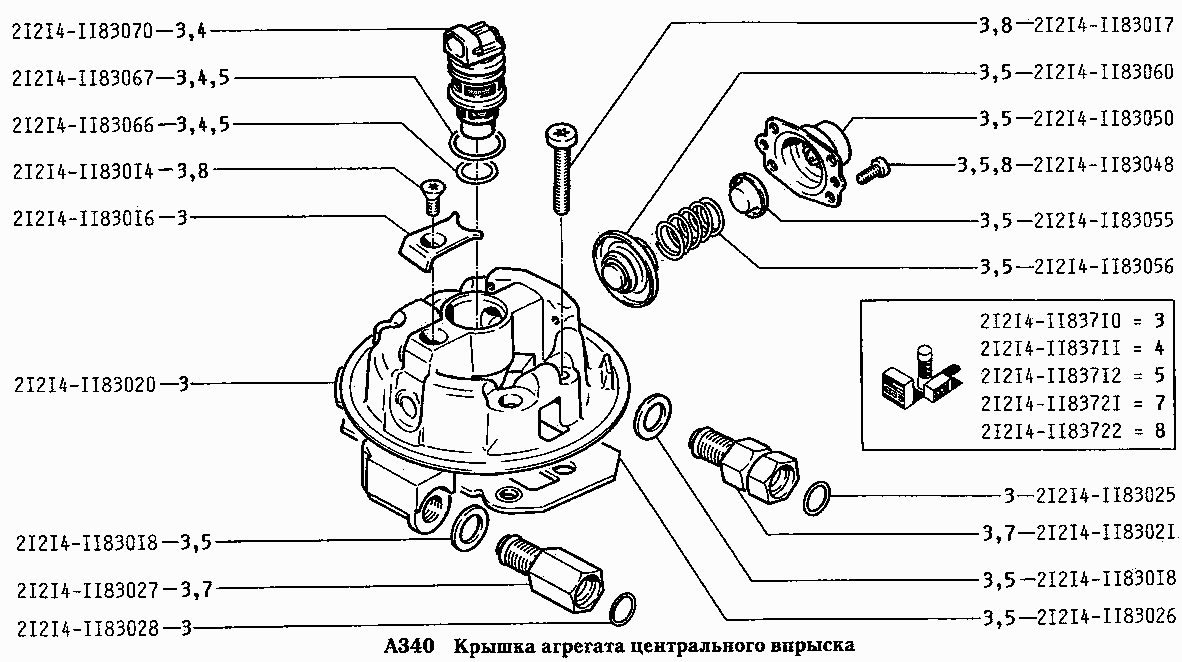 2I2I4-II83070—3,4
2I2I4-II83067—3,4,5
2I2I4-II83066—3,4,5
2I2I4-II830I4—3,8
2I2I4-II830I6—3
2I2I4-II83020—3
2I2I4-II830I8—3,5
2I2I4-II83027—3,7
2I2I4-II83028—3

3,8—2I2I4-II830I7
3,5—2I2I4-II83060
3,5—2I2I4-II83050
3,5,8—2I2I4-II83048
3,5—2I2I4-II83055
3,5—2I2I4-II83056

2I2I4-II837I0 = 3
2I2I4-II837II = 4
2I2I4-II837I2 = 5
2I2I4-II8372I = 7
2I2I4-II83722 = 8

3—2I2I4-II83025
3,7—2I2I4-II8302I
3,5—2I2I4-II830I8
3,5—2I2I4-II83026

A340 Крышка агрегата центрального впрыска